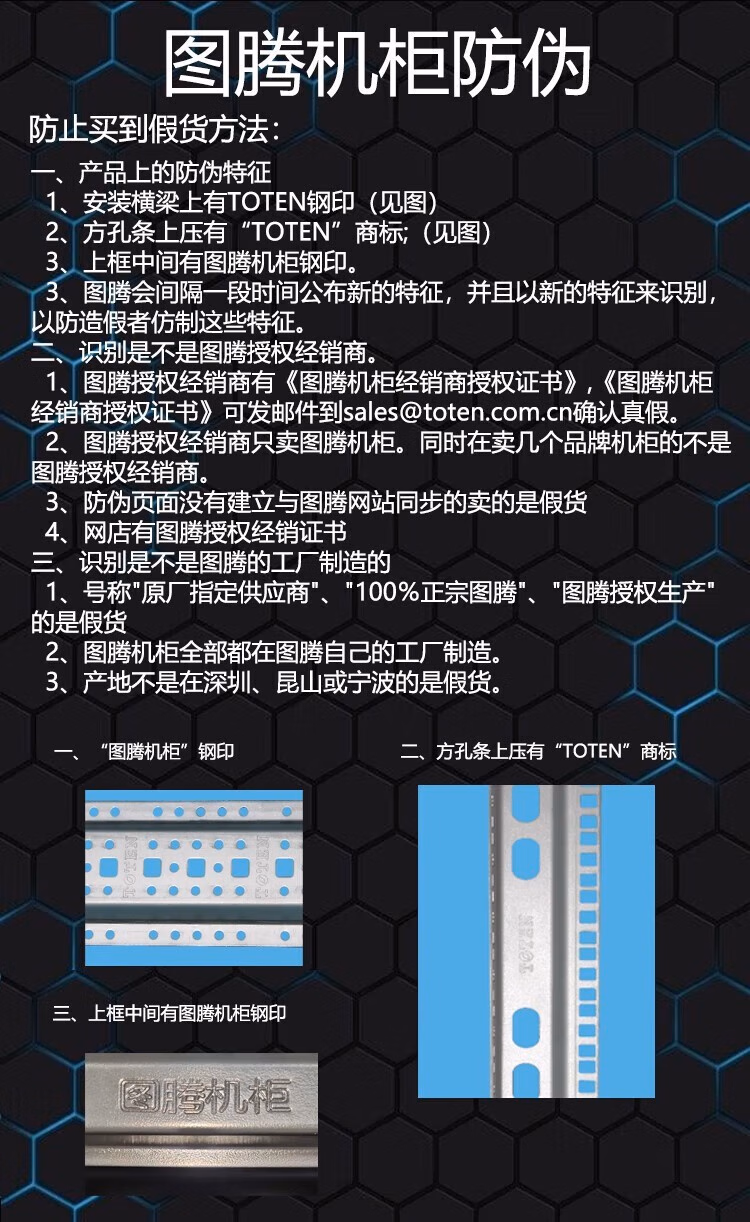 图腾机柜防伪

防止买到假货方法：

一、产品上的防伪特征
1、安装横梁上有TOTEN钢印（见图）
2、方孔条上压有“TOTEN”商标;（见图）
3、上框中间有图腾机柜钢印。
3、图腾会间隔一段时间公布新的特征，并且以新的特征来识别，以防造假者仿制这些特征。

二、识别是不是图腾授权经销商。
1、图腾授权经销商有《图腾机柜经销商授权证书》,《图腾机柜经销商授权证书》可发邮件到sales@toten.com.cn确认真假。
2、图腾授权经销商只卖图腾机柜。同时在卖几个品牌机柜的不是图腾授权经销商。
3、防伪页面没有建立与图腾网站同步的卖的是假货
4、网店有图腾授权经销证书

三、识别是不是图腾的工厂制造的
1、号称"原厂指定供应商"、"100%正宗图腾"、"图腾授权生产"的是假货
2、图腾机柜全部都在图腾自己的工厂制造。
3、产地不是在深圳、昆山或宁波的是假货。

一、“图腾机柜”钢印

二、方孔条上压有“TOTEN”商标

TOTEN

三、上框中间有图腾机柜钢印

图腾机柜