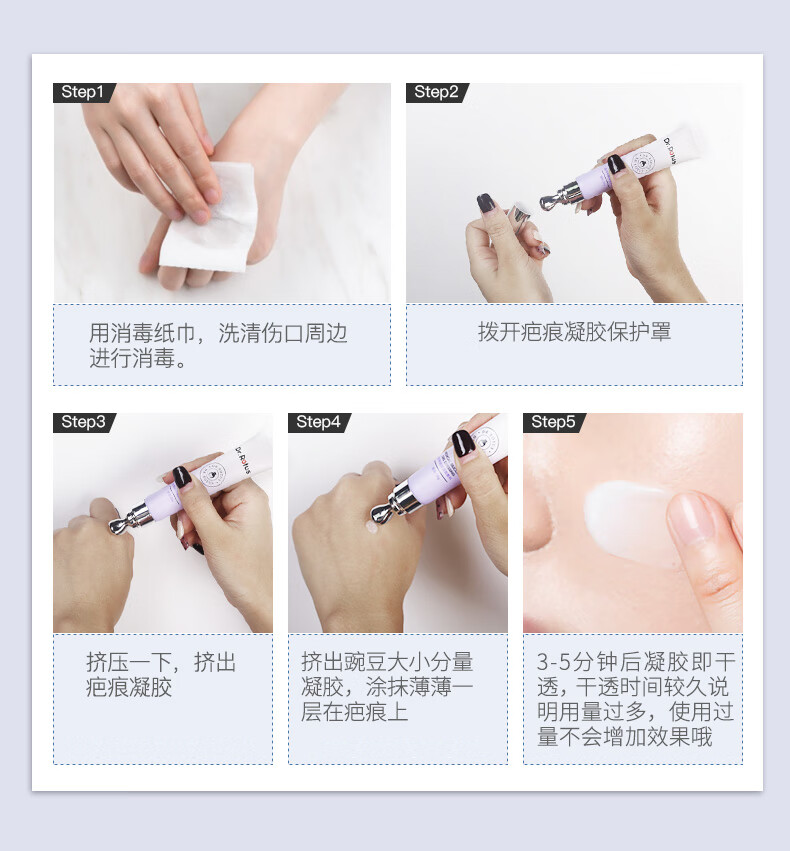 Step1

用消毒纸巾，洗清伤口周边进行消毒。

Step2

Dr.Rolus

拨开疤痕凝胶保护罩

Step3

Dr.Rolus

挤压一下，挤出疤痕凝胶

Step4

挤出豌豆大小分量凝胶，涂抹薄薄一层在疤痕上

Step5

3-5分钟后凝胶即干透，干透时间较久说明用量过多，使用过量不会增加效果哦