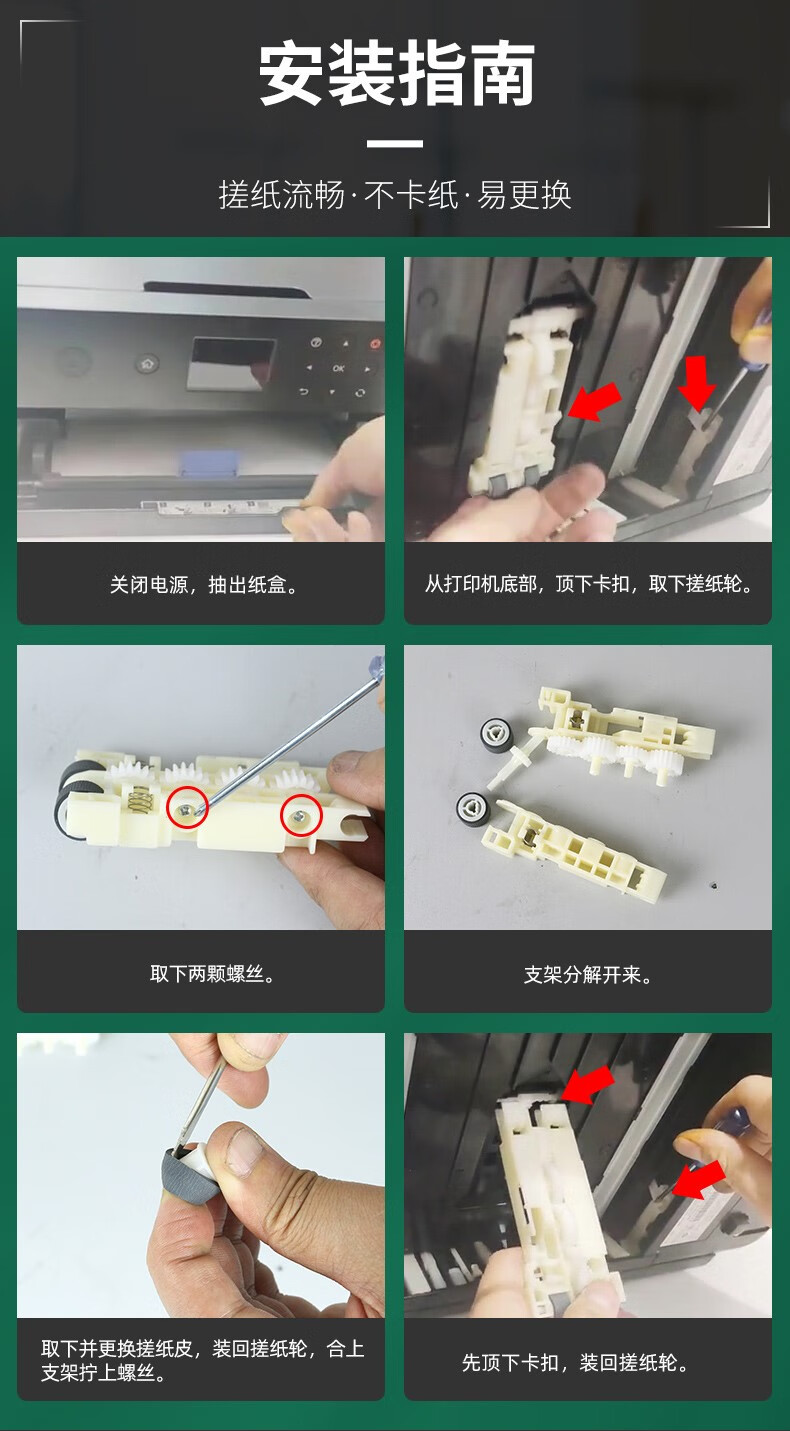 安装指南

搓纸流畅·不卡纸·易更换

OK

关闭电源，抽出纸盒。

从打印机底部，顶下卡扣，取下搓纸轮。

取下两颗螺丝。

支架分解开来。

取下并更换搓纸皮，装回搓纸轮，合上支架拧上螺丝。

先顶下卡扣，装回搓纸轮。