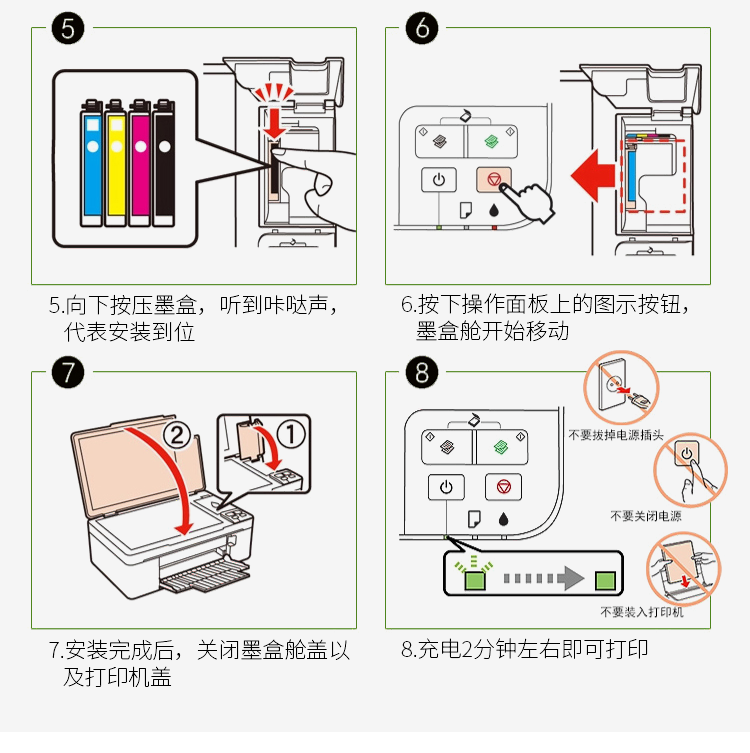 5

5.向下按压墨盒，听到咔哒声，代表安装到位

6

6.按下操作面板上的图示按钮，墨盒舱开始移动

7

② ①

7.安装完成后，关闭墨盒舱盖以及打印机盖

8

不要拔掉电源插头

不要关闭电源

不要装入打印机

8.充电2分钟左右即可打印