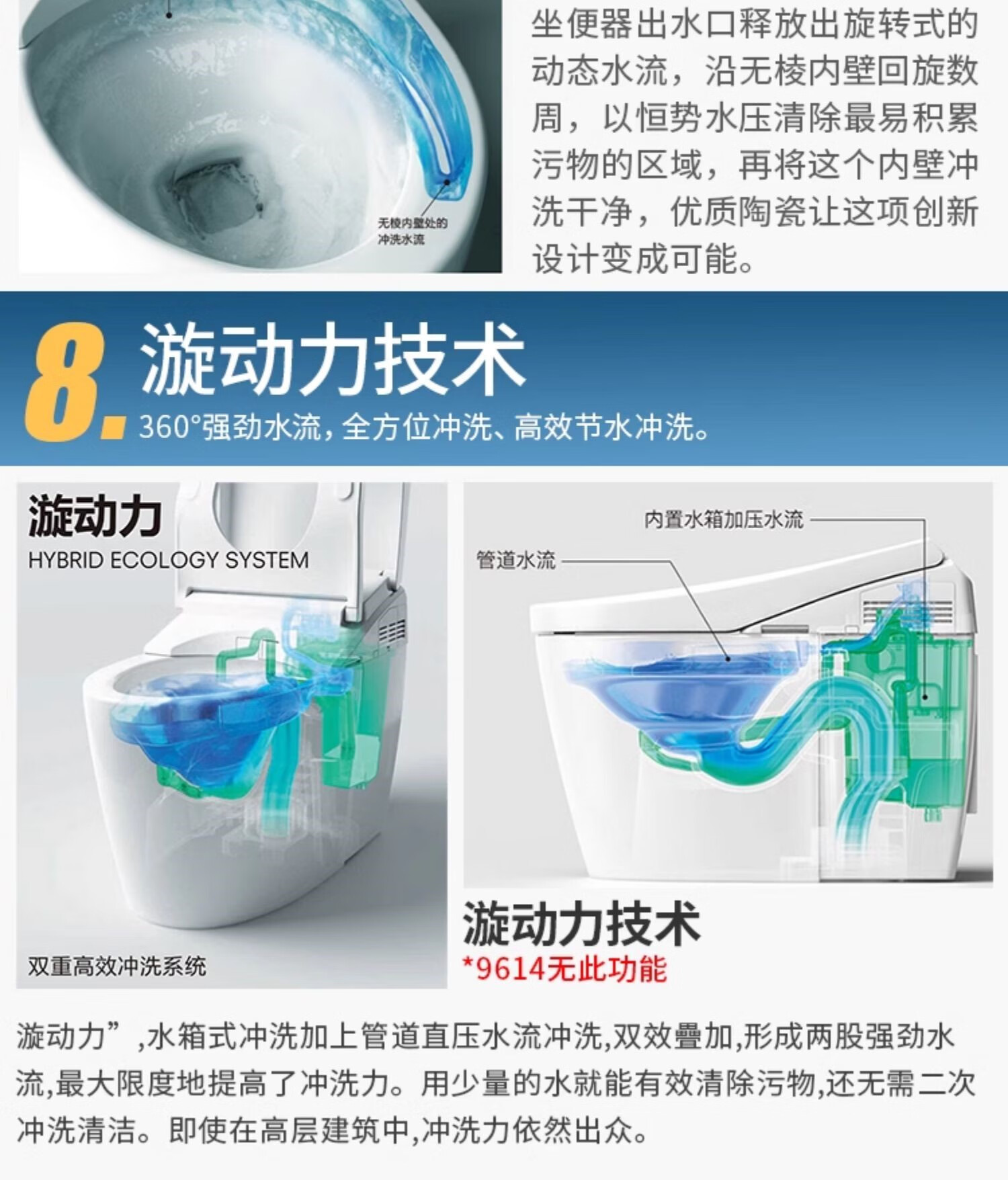 无棱内壁处的冲洗水流

坐便器出水口释放出旋转式的动态水流，沿无棱内壁回旋数周，以恒势水压清除最易积累污物的区域，再将这个内壁冲洗干净，优质陶瓷让这项创新设计变成可能。

8. 漩动力技术

360°强劲水流，全方位冲洗、高效节水冲洗。

漩动力

HYBRID ECOLOGY SYSTEM

双重高效冲洗系统

内置水箱加压水流

管道水流

漩动力技术

*9614无此功能

漩动力”,水箱式冲洗加上管道直压水流冲洗,双效叠加,形成两股强劲水流,最大限度地提高了冲洗力。用少量的水就能有效清除污物,还无需二次冲洗清洁。即使在高层建筑中,冲洗力依然出众。