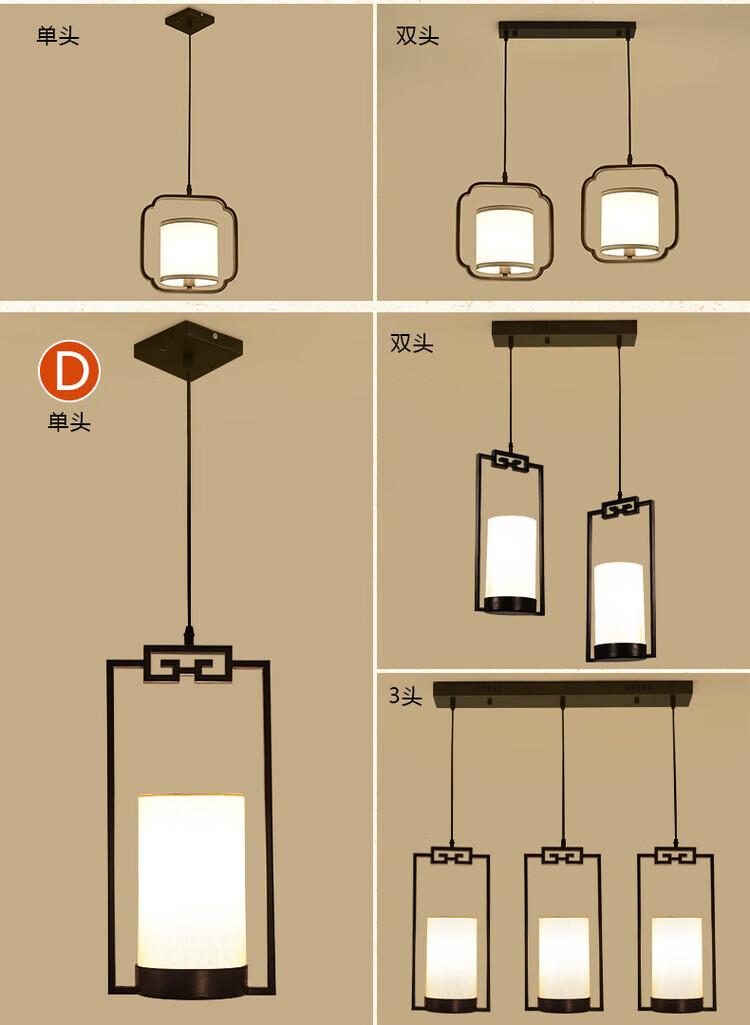 单头

双头

D

单头

双头

3头