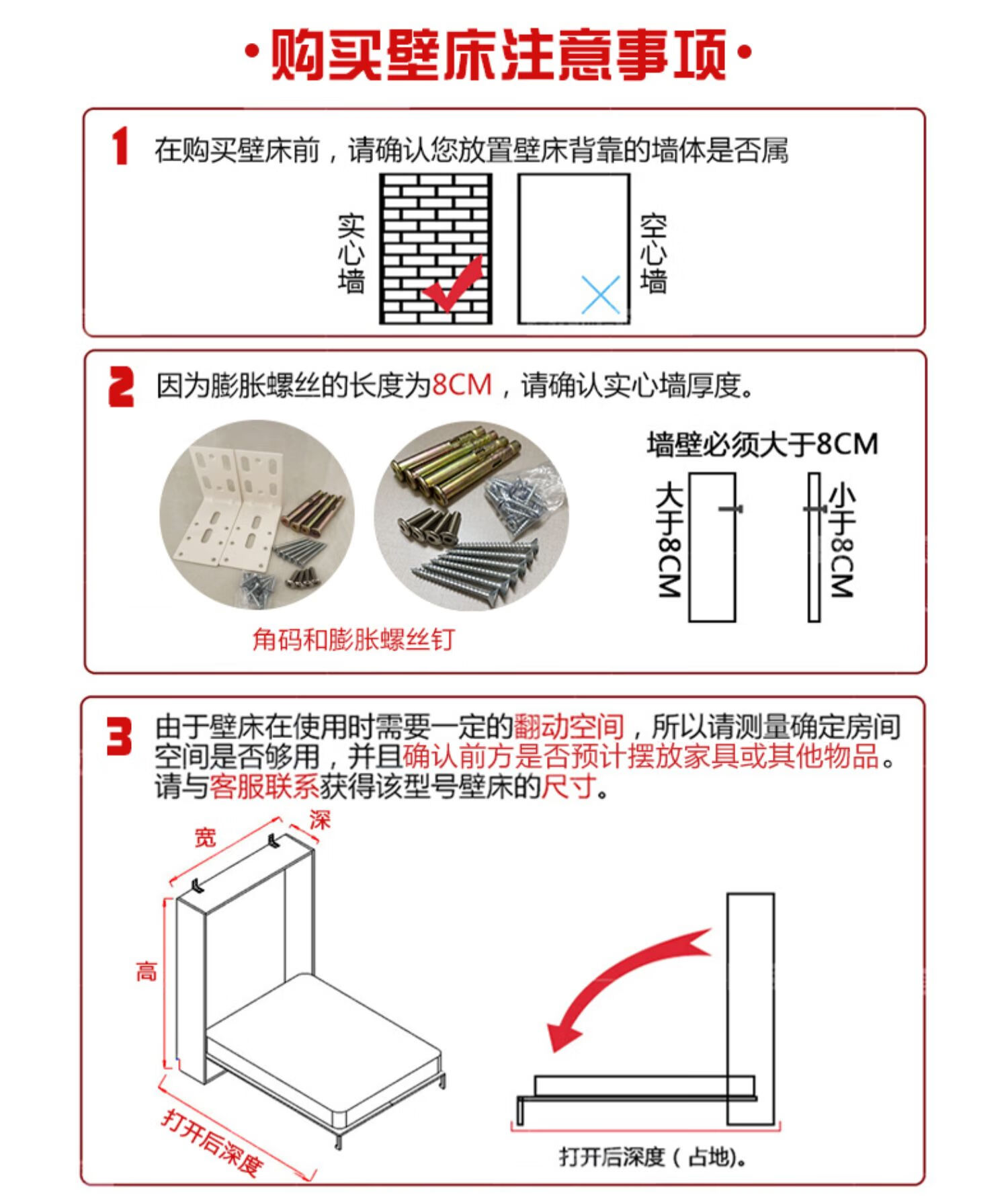 ·购买壁床注意事项·

1 在购买壁床前，请确认您放置壁床背靠的墙体是否属

实心墙

空心墙

2 因为膨胀螺丝的长度为8CM，请确认实心墙厚度。

角码和膨胀螺丝钉

墙壁必须大于8CM

大于8CM

小于8CM

3 由于壁床在使用时需要一定的翻动空间，所以请测量确定房间空间是否够用，并且确认前方是否预计摆放家具或其他物品。请与客服联系获得该型号壁床的尺寸。

宽

深

高

打开后深度

打开后深度（占地）。