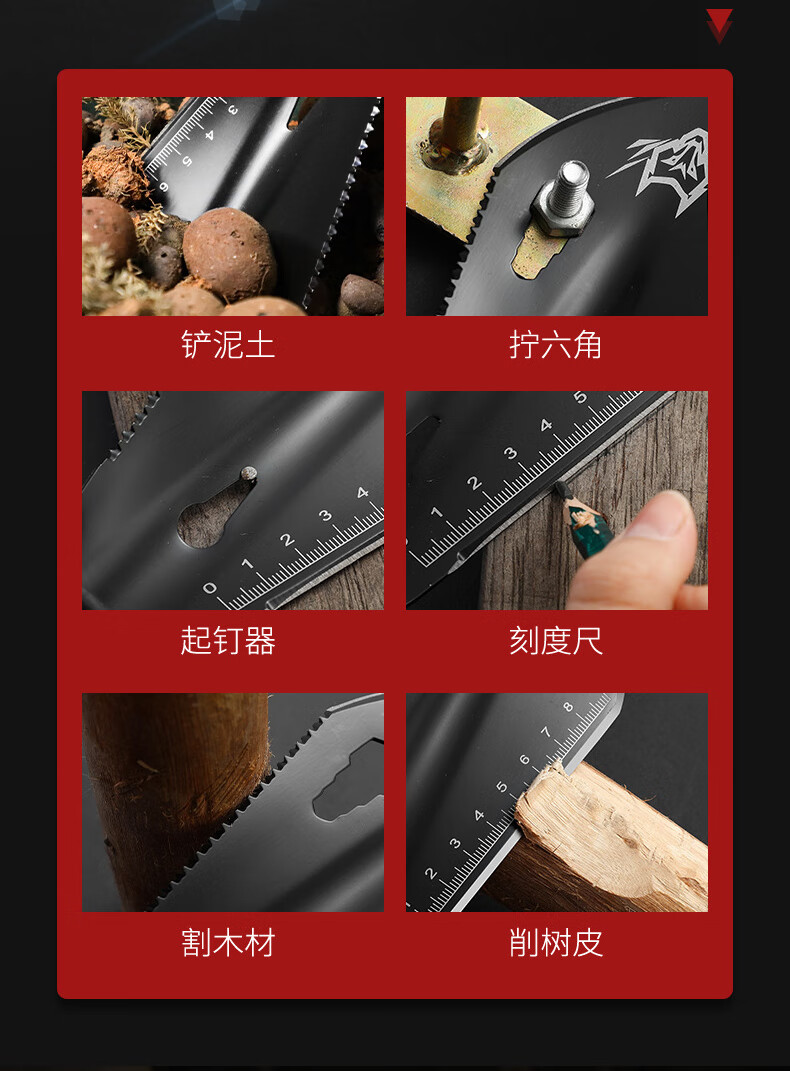 3 4 5 6

铲泥土

拧六角

0 1 2 3 4

起钉器

1 2 3 4 5

刻度尺

割木材

2 3 4 5 6 7 8

削树皮