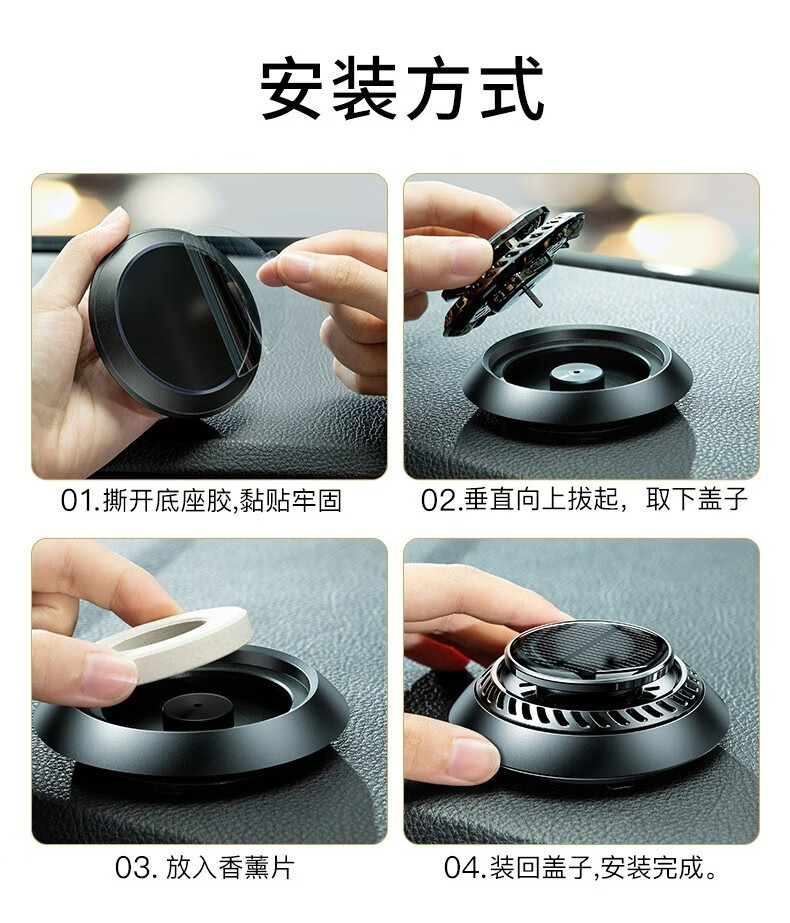 安装方式

01.撕开底座胶,黏贴牢固

02.垂直向上拔起，取下盖子

03. 放入香薰片

04.装回盖子,安装完成。