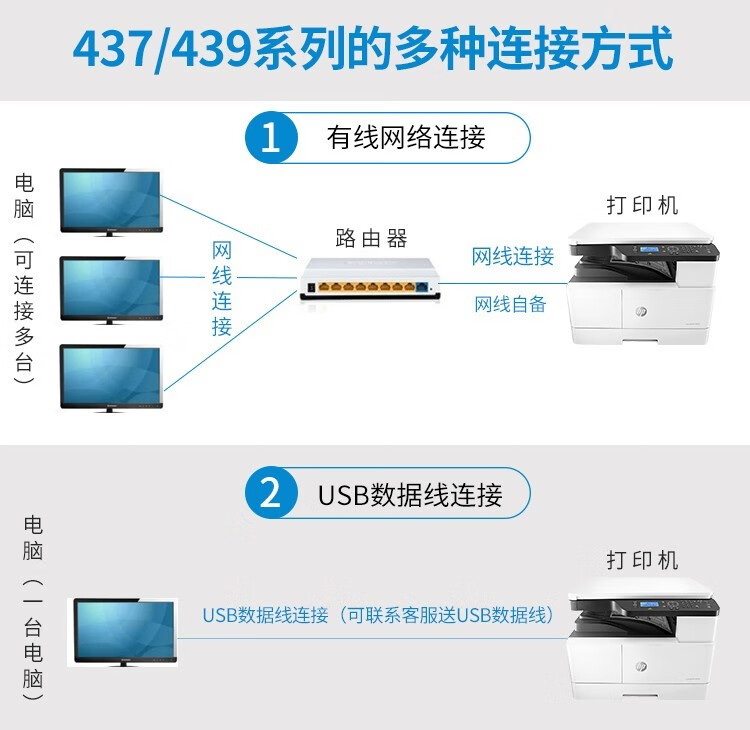 437/439系列的多种连接方式

1 有线网络连接

电脑（可连接多台）

网线连接

路由器

网线连接

网线自备

打印机

2 USB数据线连接

电脑（一台电脑）

USB数据线连接（可联系客服送USB数据线）

打印机