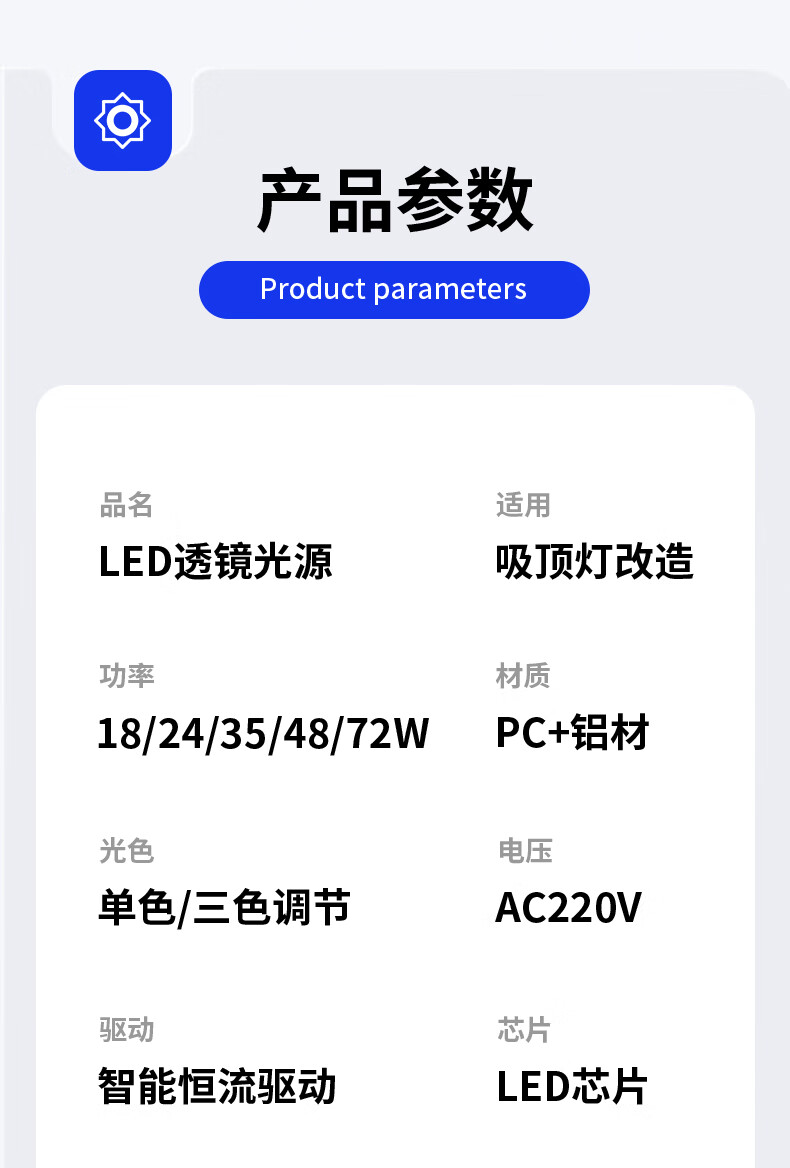 产品参数

Product parameters

品名
LED透镜光源

功率
18/24/35/48/72W

光色
单色/三色调节

驱动
智能恒流驱动

适用
吸顶灯改造

材质
PC+铝材

电压
AC220V

芯片
LED芯片