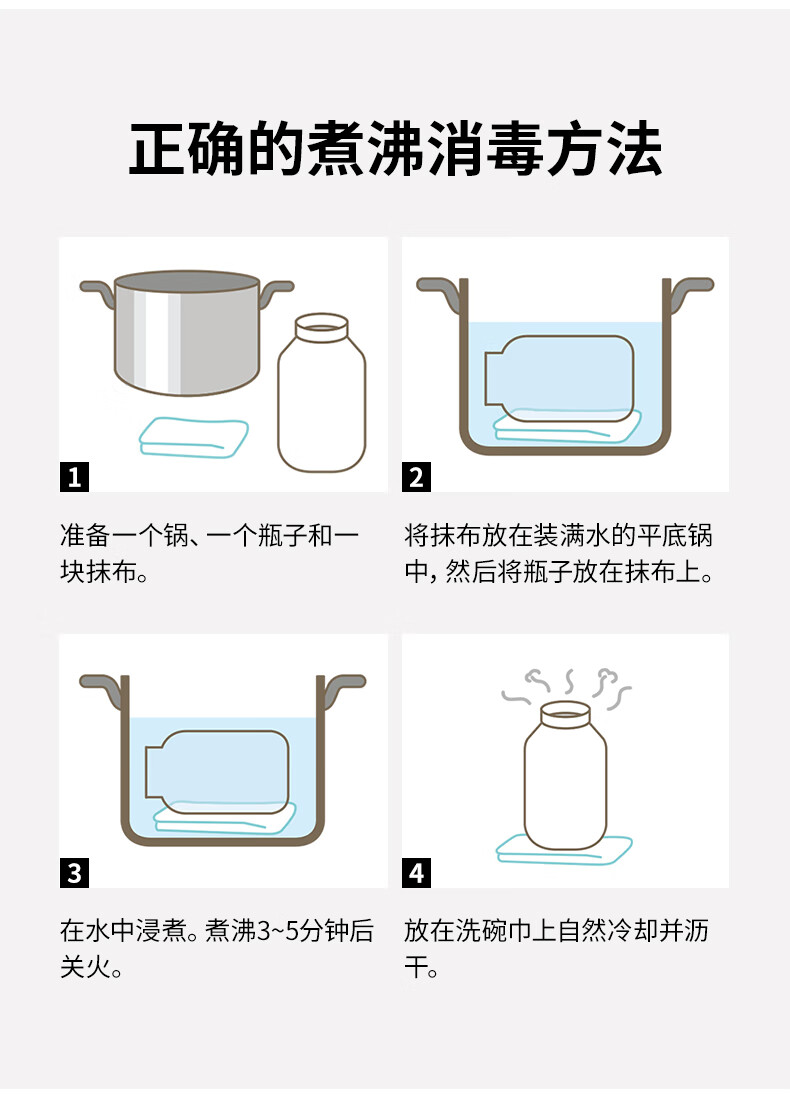 正确的煮沸消毒方法

1

准备一个锅、一个瓶子和一块抹布。

2

将抹布放在装满水的平底锅中，然后将瓶子放在抹布上。

3

在水中浸煮。煮沸3~5分钟后关火。

4

放在洗碗巾上自然冷却并沥干。