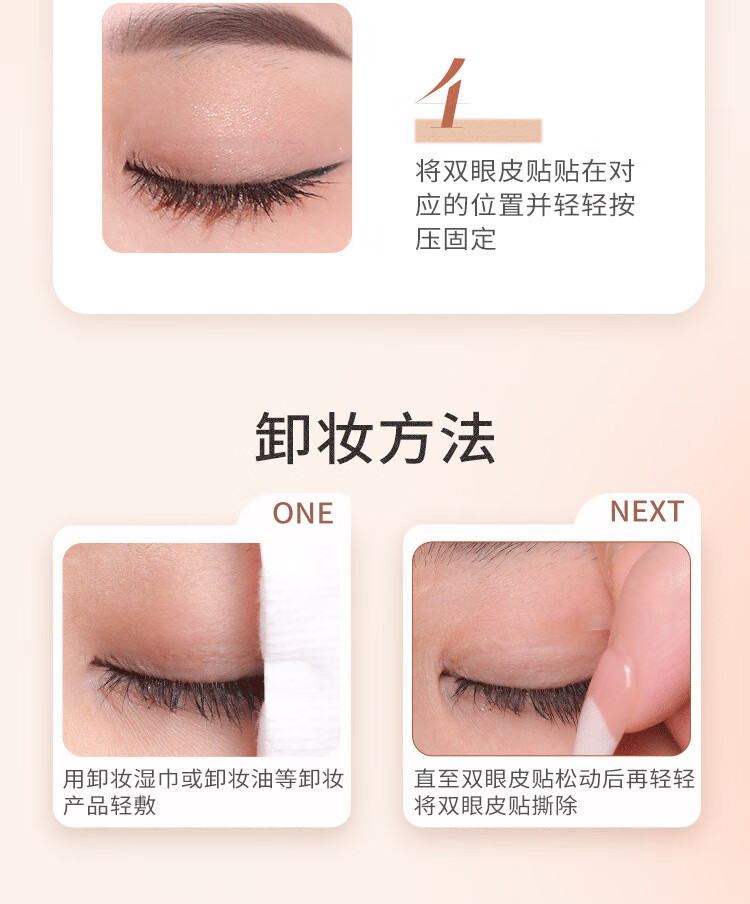 4

将双眼皮贴贴在对应的位置并轻轻按压固定

卸妆方法

ONE

用卸妆湿巾或卸妆油等卸妆产品轻敷

NEXT

直至双眼皮贴松动后再轻轻将双眼皮贴撕除