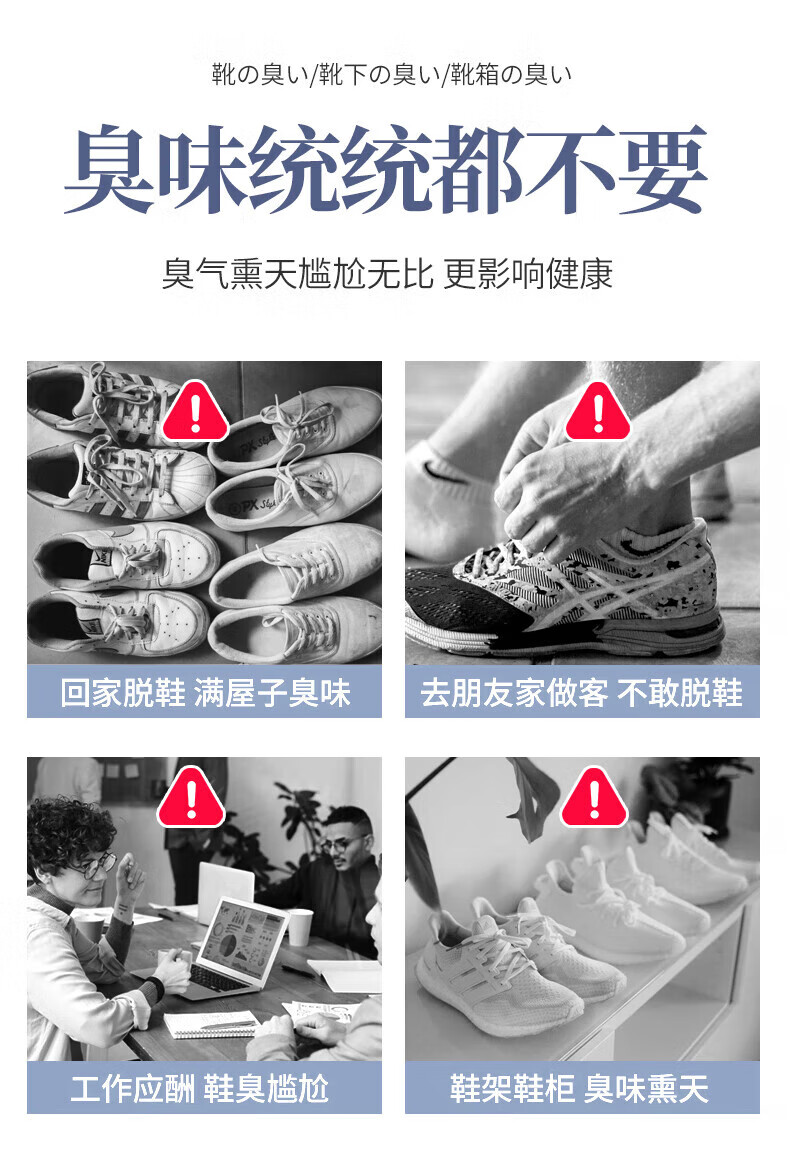 靴の臭い/靴下の臭い/靴箱の臭い

臭味统统都不要

臭气熏天尴尬无比 更影响健康

回家脱鞋 满屋子臭味

去朋友家做客 不敢脱鞋

工作应酬 鞋臭尴尬

鞋架鞋柜 臭味熏天