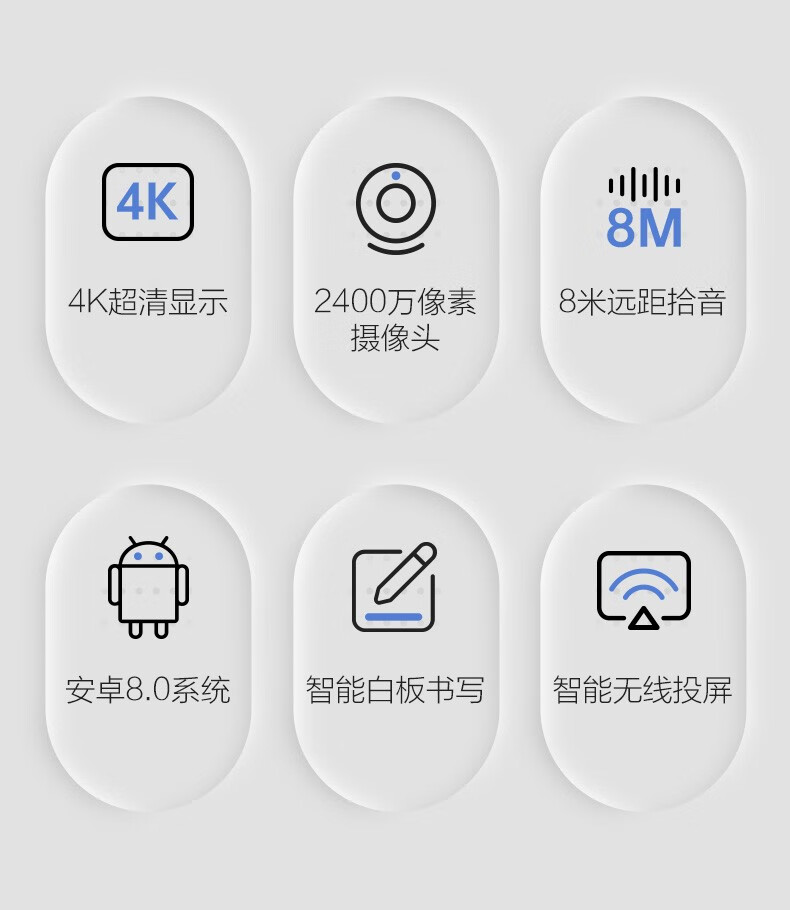 4K

4K超清显示

2400万像素
摄像头

8M

8米远距拾音

安卓8.0系统

智能白板书写

智能无线投屏