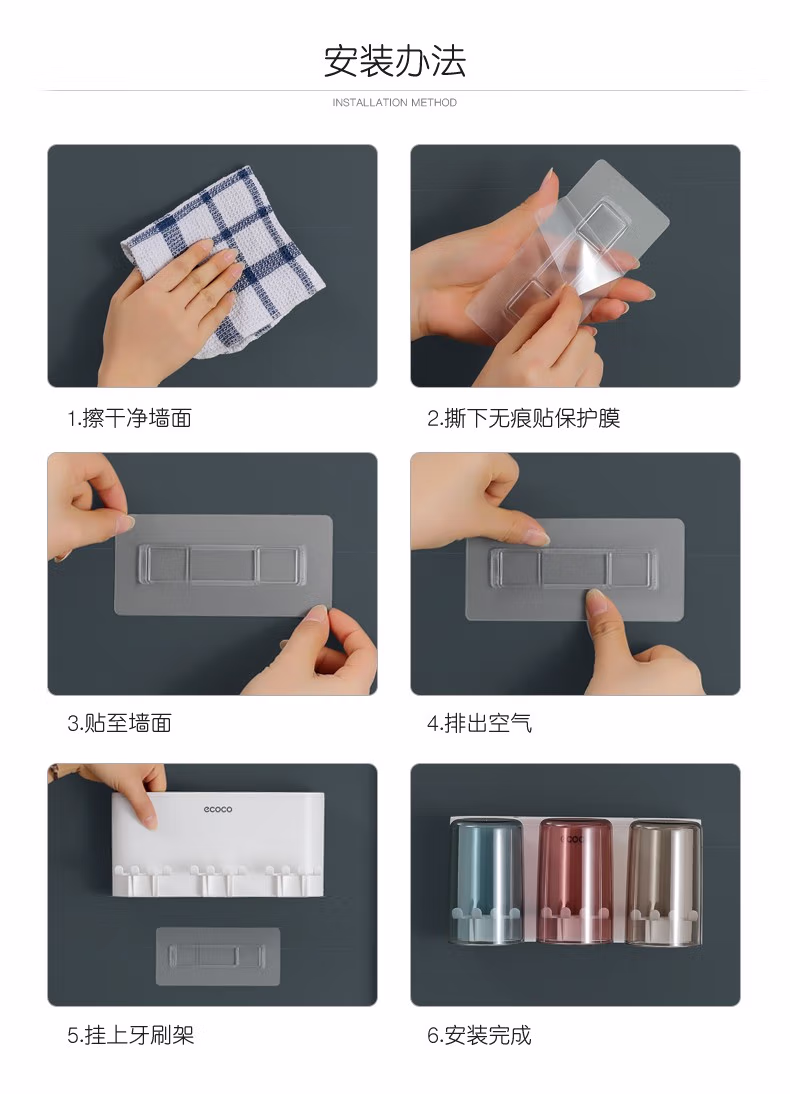 安装办法

INSTALLATION METHOD

1.擦干净墙面

2.撕下无痕贴保护膜

3.贴至墙面

4.排出空气

ecoco

5.挂上牙刷架

ecoco

6.安装完成