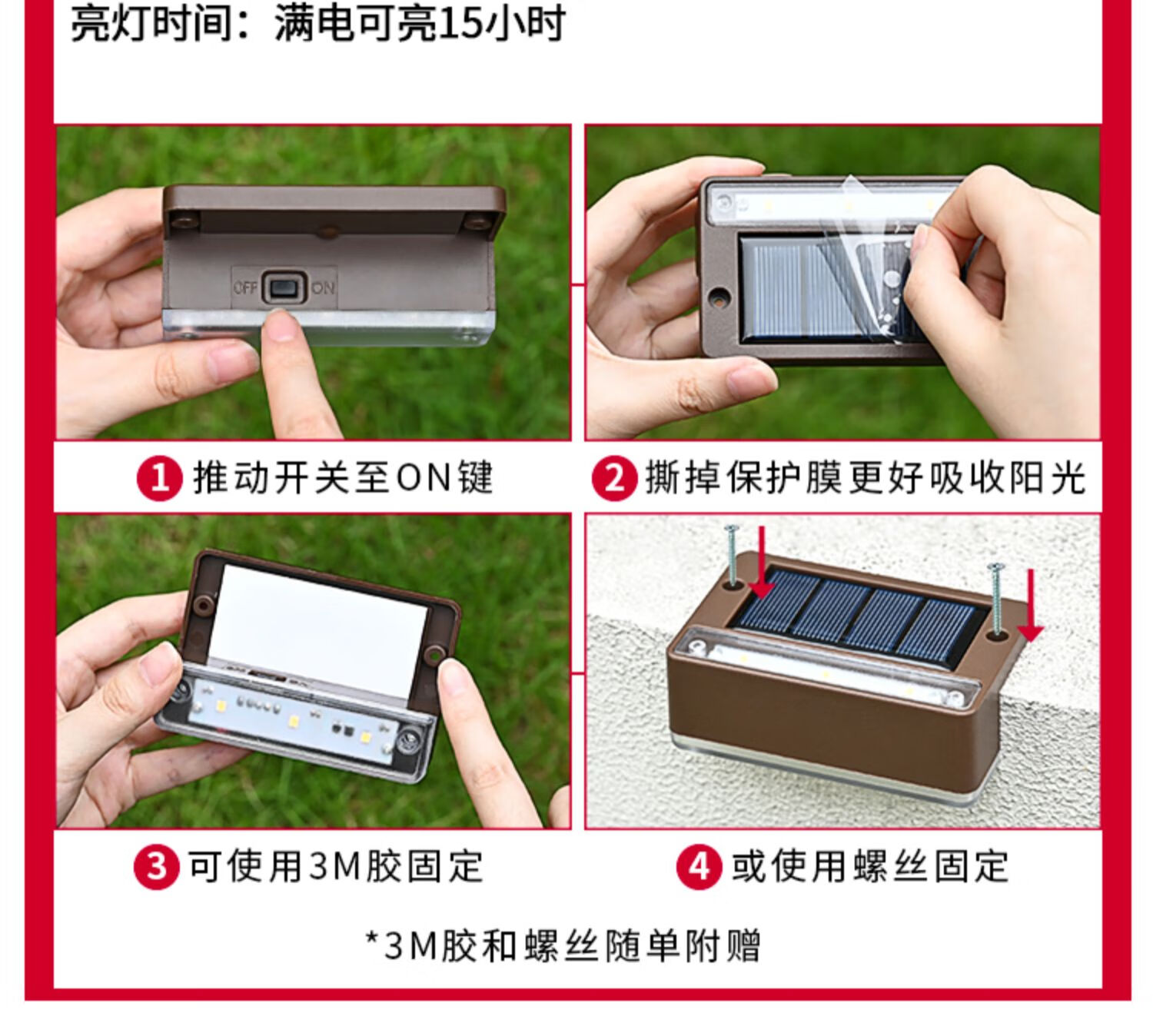 亮灯时间：满电可亮15小时

OFF ON

1 推动开关至ON键

2 撕掉保护膜更好吸收阳光

3 可使用3M胶固定

4 或使用螺丝固定

*3M胶和螺丝随单附赠