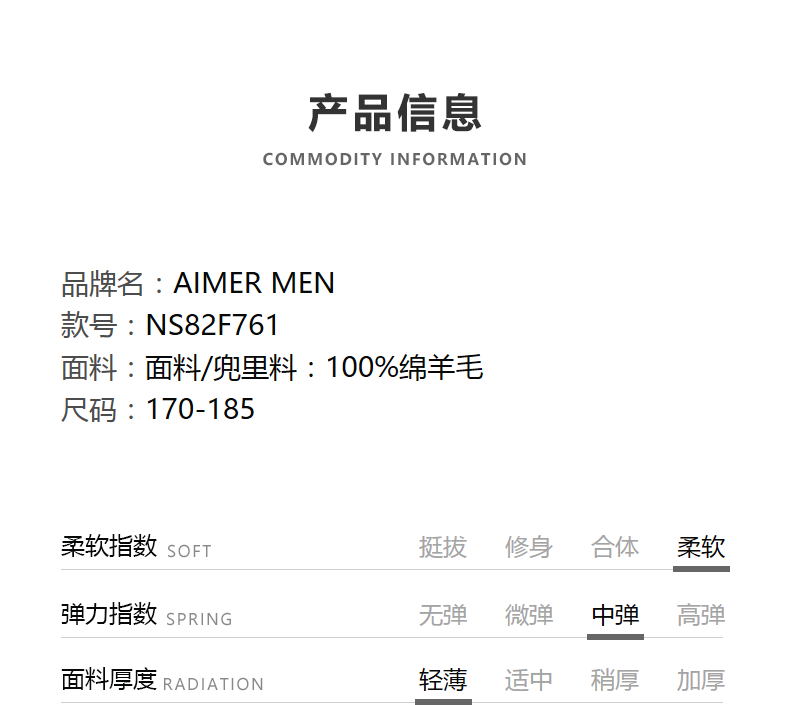 产品信息
COMMODITY INFORMATION

品牌名：AIMER MEN
款号：NS82F761
面料：面料/兜里料：100%绵羊毛
尺码：170-185

柔软指数 SOFT 挺拔 修身 合体 柔软
弹力指数 SPRING 无弹 微弹 中弹 高弹
面料厚度 RADIATION 轻薄 适中 稍厚 加厚