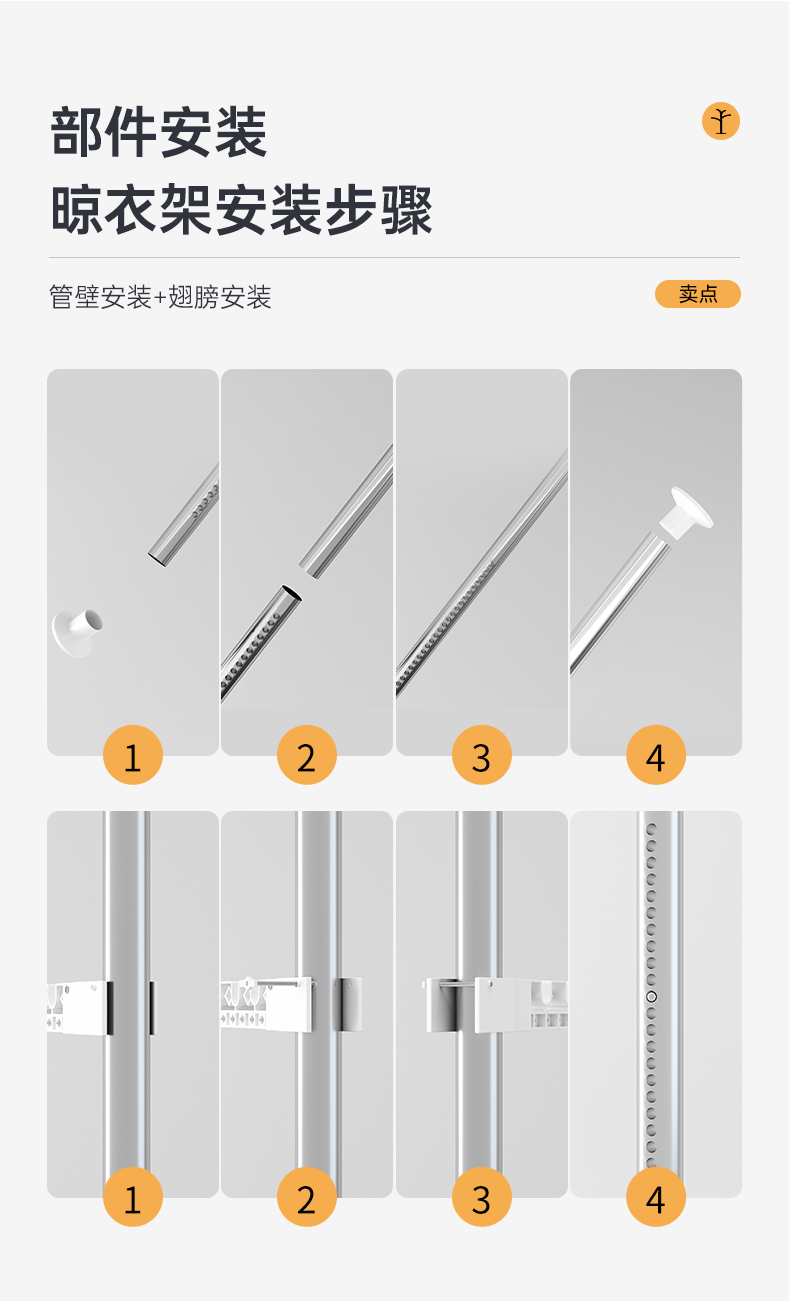 部件安装
晾衣架安装步骤

管壁安装+翅膀安装

卖点

1
2
3
4

1
2
3
4