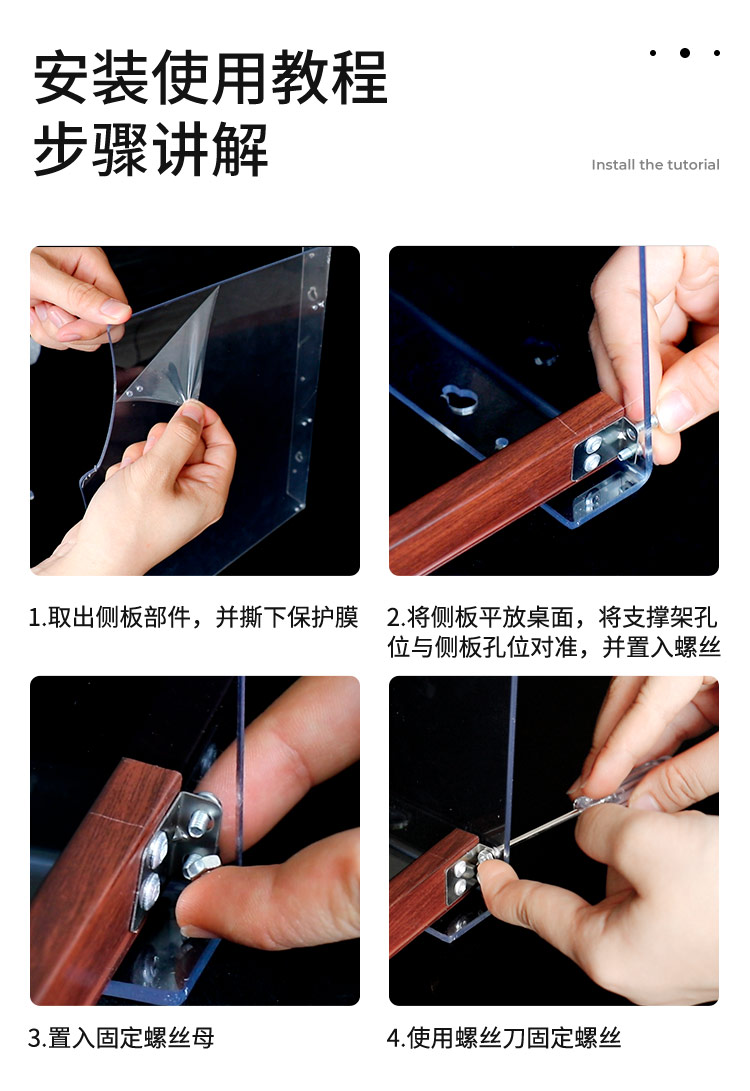 安装使用教程
步骤讲解

Install the tutorial

1.取出侧板部件，并撕下保护膜

2.将侧板平放桌面，将支撑架孔位与侧板孔位对准，并置入螺丝

3.置入固定螺丝母

4.使用螺丝刀固定螺丝