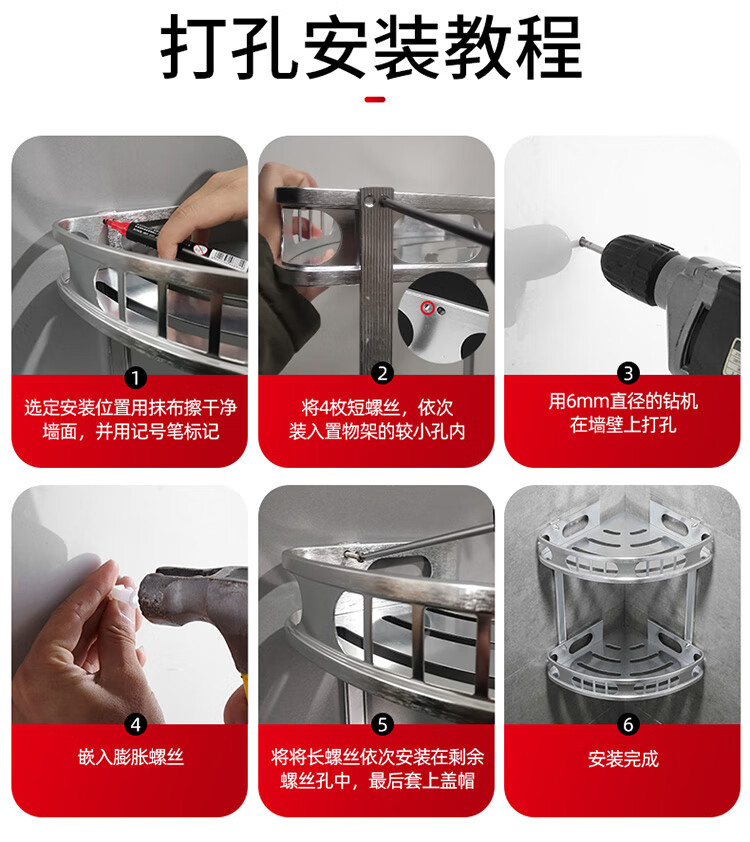 打孔安装教程

1
选定安装位置用抹布擦干净墙面，并用记号笔标记

2
将4枚短螺丝，依次装入置物架的较小孔内

3
用6mm直径的钻机在墙壁上打孔

4
嵌入膨胀螺丝

5
将将长螺丝依次安装在剩余螺丝孔中，最后套上盖帽

6
安装完成