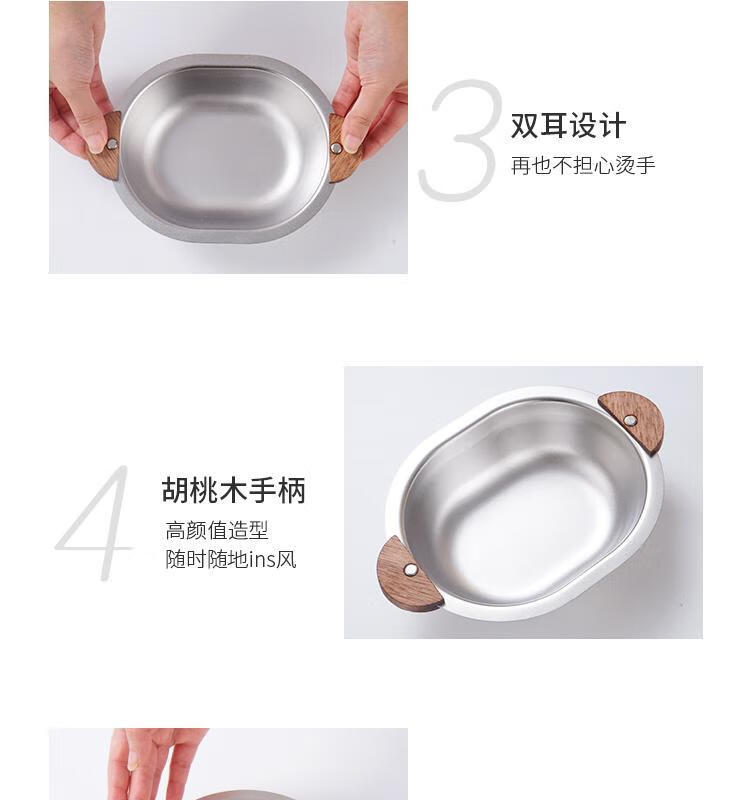 3
双耳设计
再也不担心烫手

4
胡桃木手柄
高颜值造型
随时随地ins风