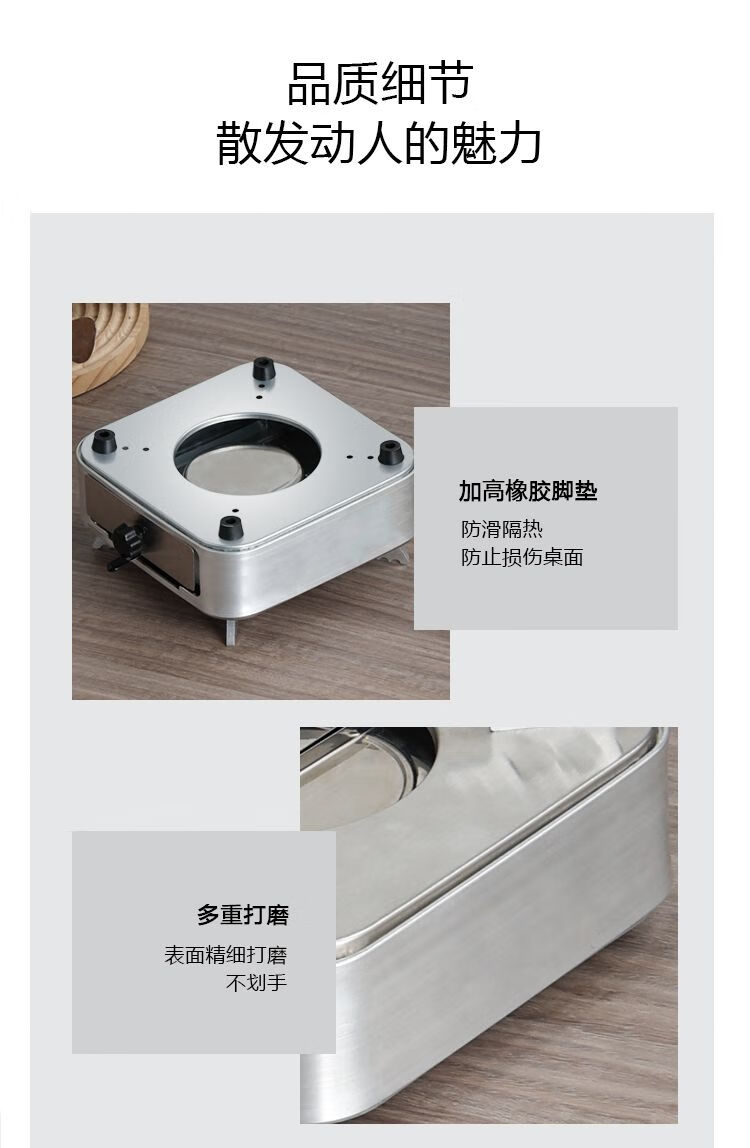 品质细节
散发动人的魅力

加高橡胶脚垫
防滑隔热
防止损伤桌面

多重打磨
表面精细打磨
不划手