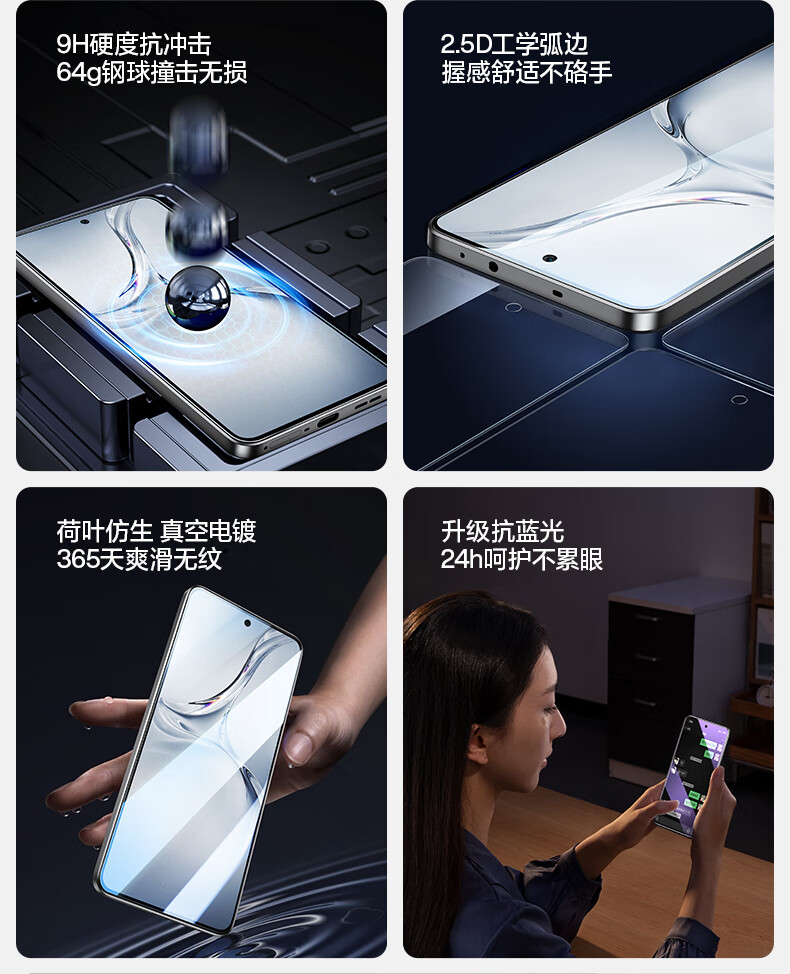 9H硬度抗冲击
64g钢球撞击无损

2.5D工学弧边
握感舒适不硌手

荷叶仿生 真空电镀
365天爽滑无纹

升级抗蓝光
24h呵护不累眼