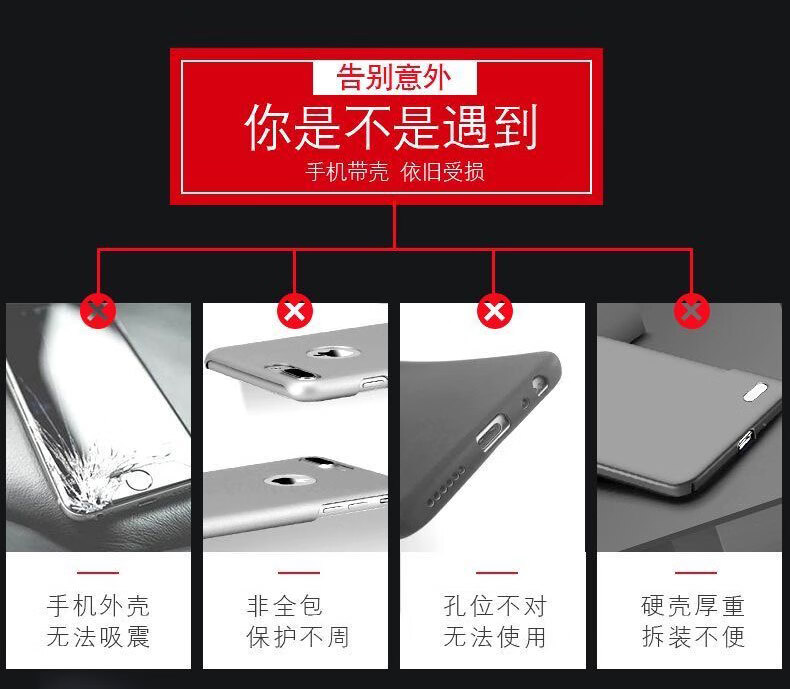 告别意外
你是不是遇到
手机带壳 依旧受损

手机外壳
无法吸震

非全包
保护不周

孔位不对
无法使用

硬壳厚重
拆装不便