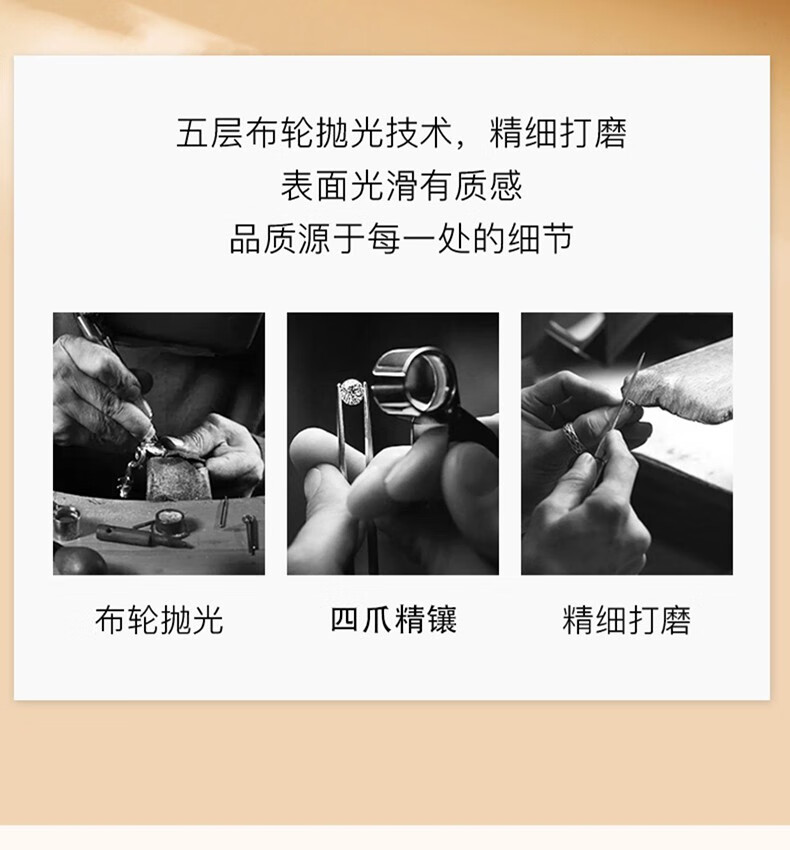 五层布轮抛光技术，精细打磨
表面光滑有质感
品质源于每一处的细节

布轮抛光

四爪精镶

精细打磨