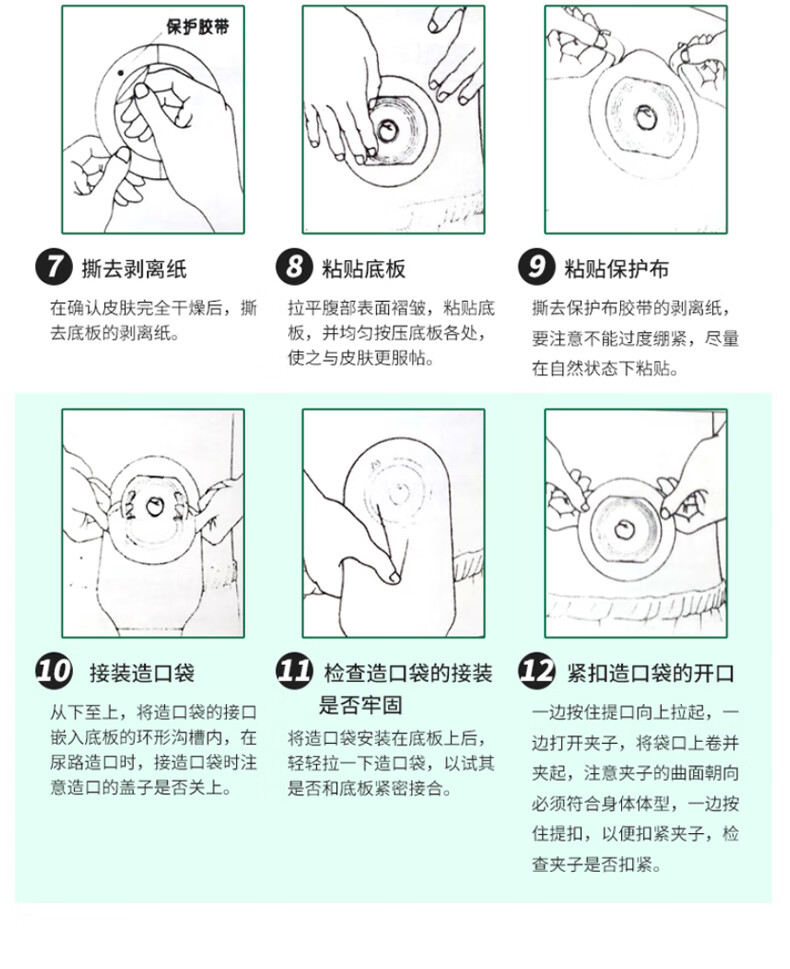 保护胶带

7 撕去剥离纸

在确认皮肤完全干燥后，撕去底板的剥离纸。

8 粘贴底板

拉平腹部表面褶皱，粘贴底板，并均匀按压底板各处，使之与皮肤更服帖。

9 粘贴保护布

撕去保护布胶带的剥离纸，要注意不能过度绷紧，尽量在自然状态下粘贴。

10 接装造口袋

从下至上，将造口袋的接口嵌入底板的环形沟槽内，在尿路造口时，接造口袋时注意造口的盖子是否关上。

11 检查造口袋的接装是否牢固

将造口袋安装在底板上后，轻轻拉一下造口袋，以试其是否和底板紧密接合。

12 紧扣造口袋的开口

一边按住提口向上拉起，一边打开夹子，将袋口上卷并夹起，注意夹子的曲面朝向必须符合身体体型，一边按住提扣，以便扣紧夹子，检查夹子是否扣紧。