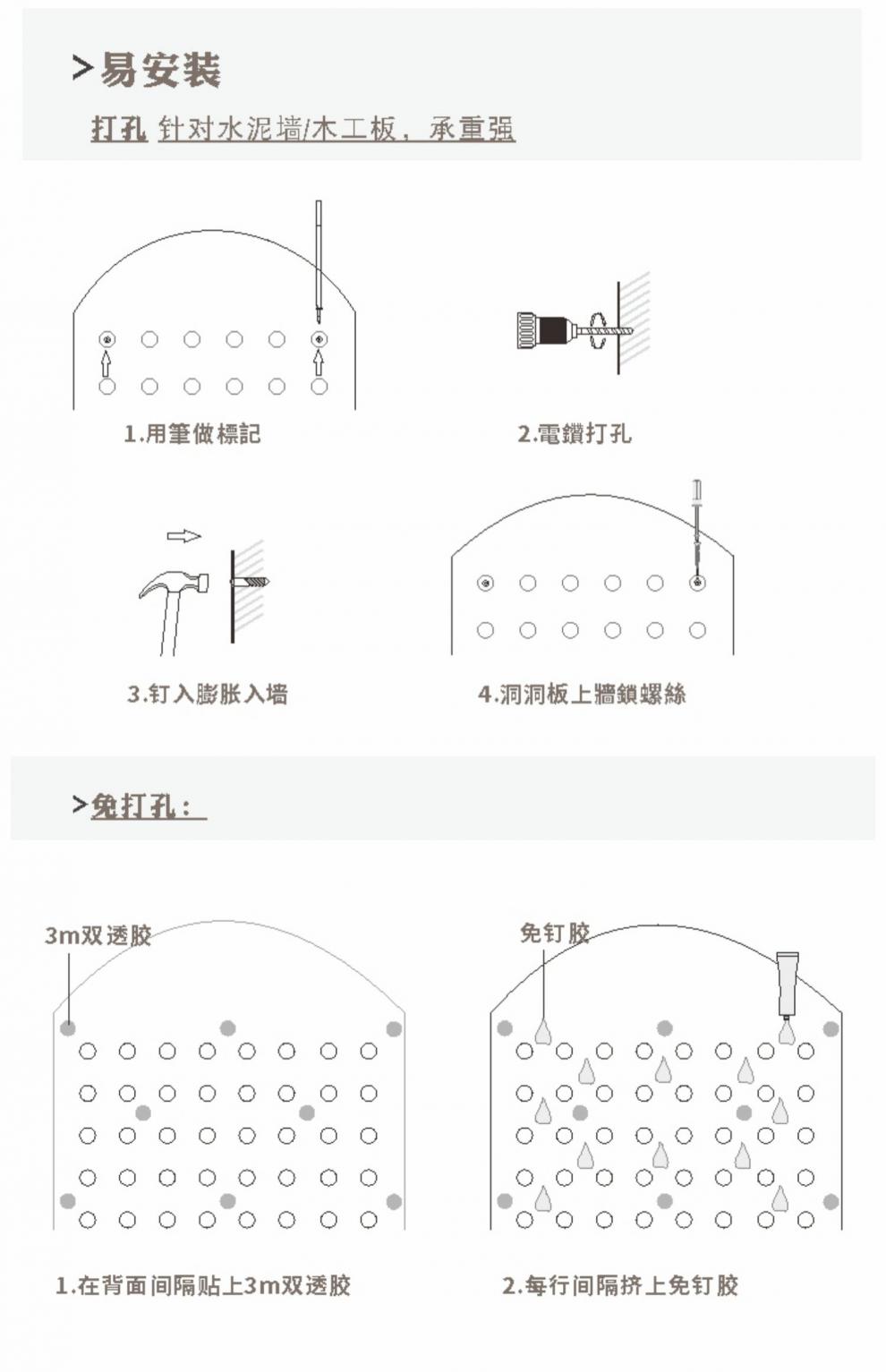 >易安装

打孔 针对水泥墙/木工板，承重强

1.用筆做標記

2.電鑽打孔

3.钉入膨胀入墙

4.洞洞板上牆鎖螺絲

>免打孔：

3m双透胶

免钉胶

1.在背面间隔贴上3m双透胶

2.每行间隔挤上免钉胶