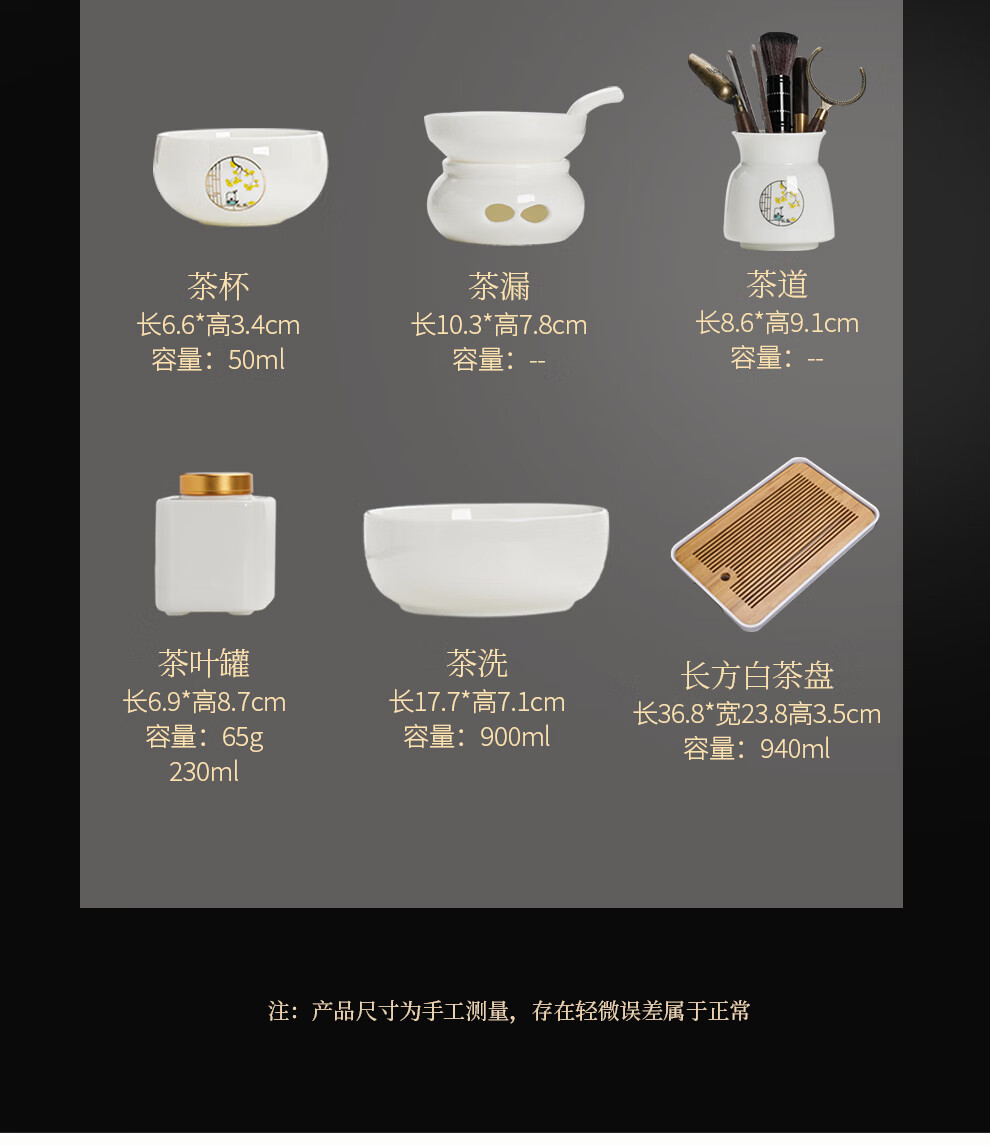 茶杯
长6.6*高3.4cm
容量：50ml

茶漏
长10.3*高7.8cm
容量：--

茶道
长8.6*高9.1cm
容量：--

茶叶罐
长6.9*高8.7cm
容量：65g
230ml

茶洗
长17.7*高7.1cm
容量：900ml

长方白茶盘
长36.8*宽23.8高3.5cm
容量：940ml

注：产品尺寸为手工测量，存在轻微误差属于正常