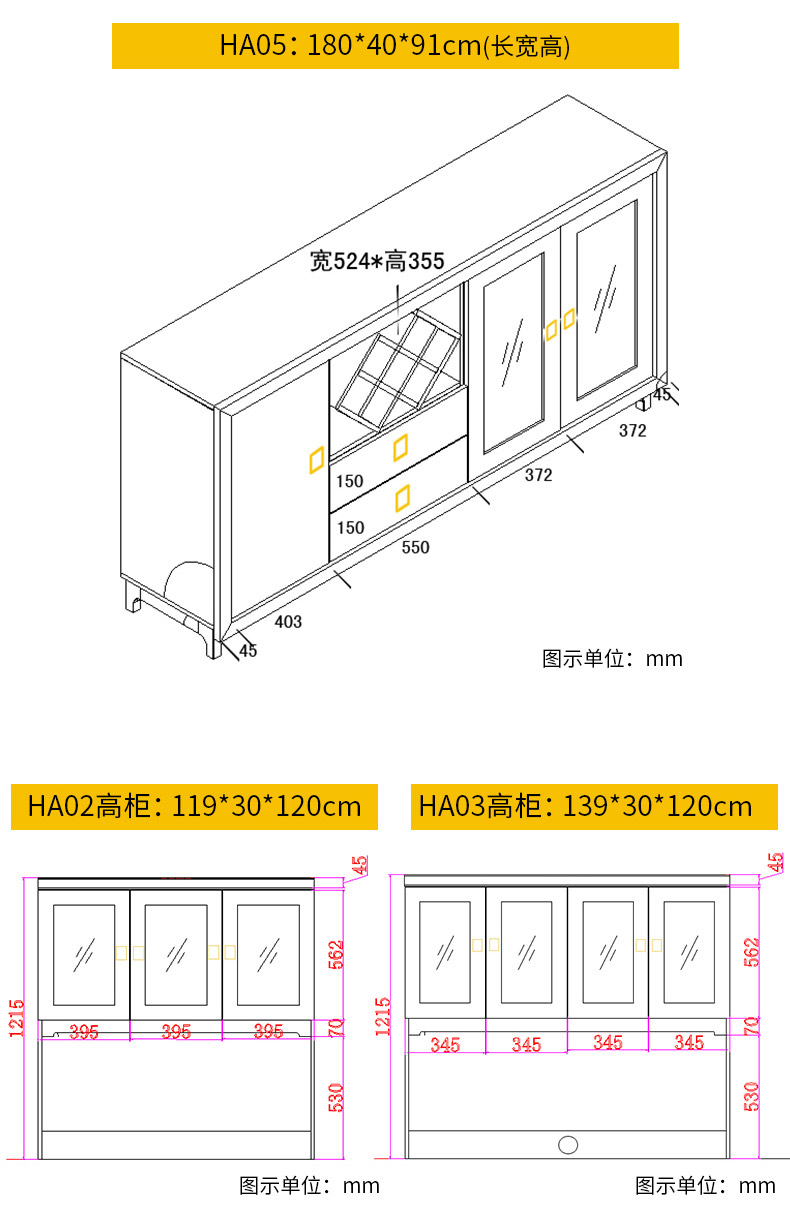 HA05: 180*40*91cm(长宽高)

宽524*高355

45

372

372

150

150

550

403

45

图示单位: mm

HA02高柜: 119*30*120cm

45

562

1215

395 395 395

70

530

图示单位: mm

HA03高柜: 139*30*120cm

45

562

1215

345 345 345 345

70

530

图示单位: mm