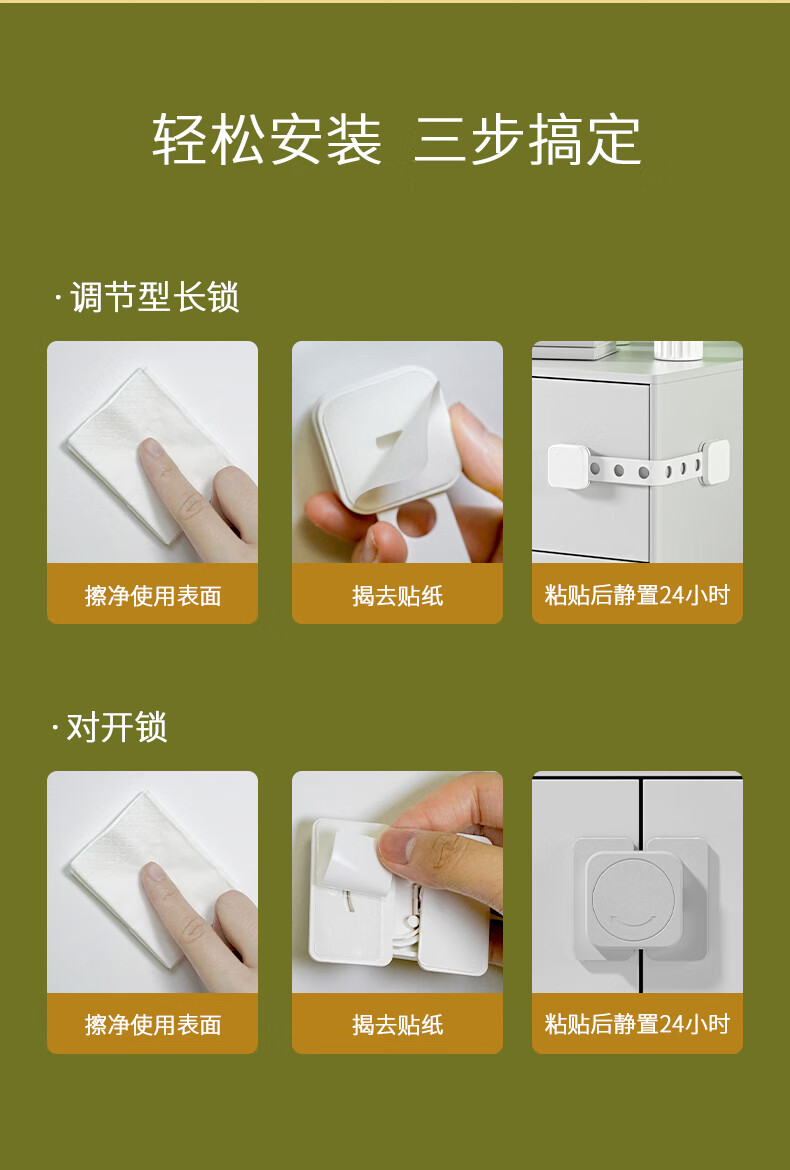 轻松安装 三步搞定

· 调节型长锁

擦净使用表面

揭去贴纸

粘贴后静置24小时

· 对开锁

擦净使用表面

揭去贴纸

粘贴后静置24小时