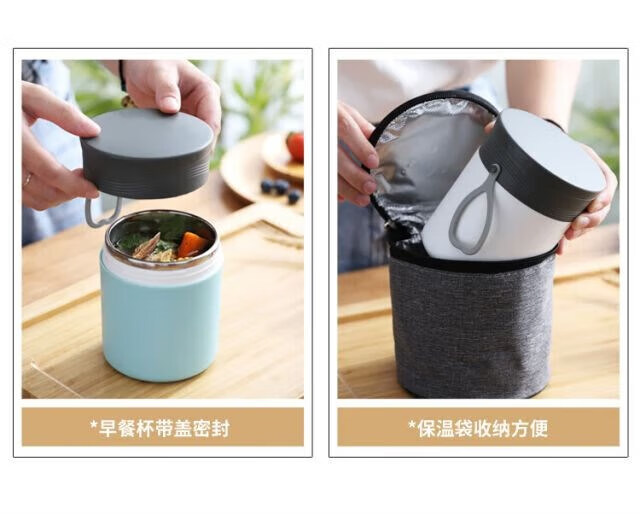 *早餐杯带盖密封

*保温袋收纳方便