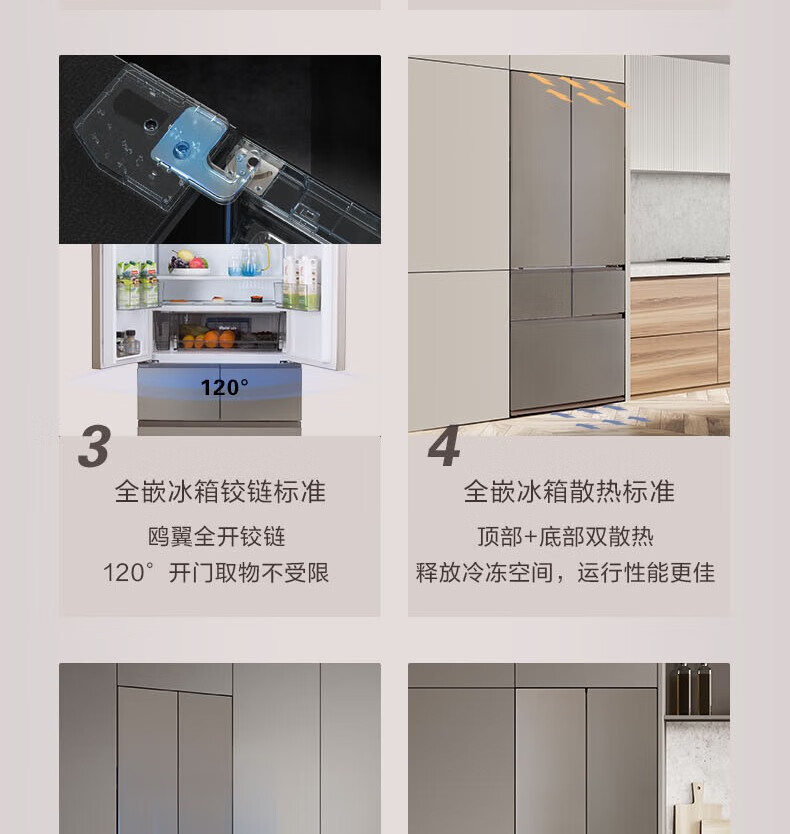 120°

3

全嵌冰箱铰链标准

鸥翼全开铰链

120°开门取物不受限

4

全嵌冰箱散热标准

顶部+底部双散热

释放冷冻空间，运行性能更佳