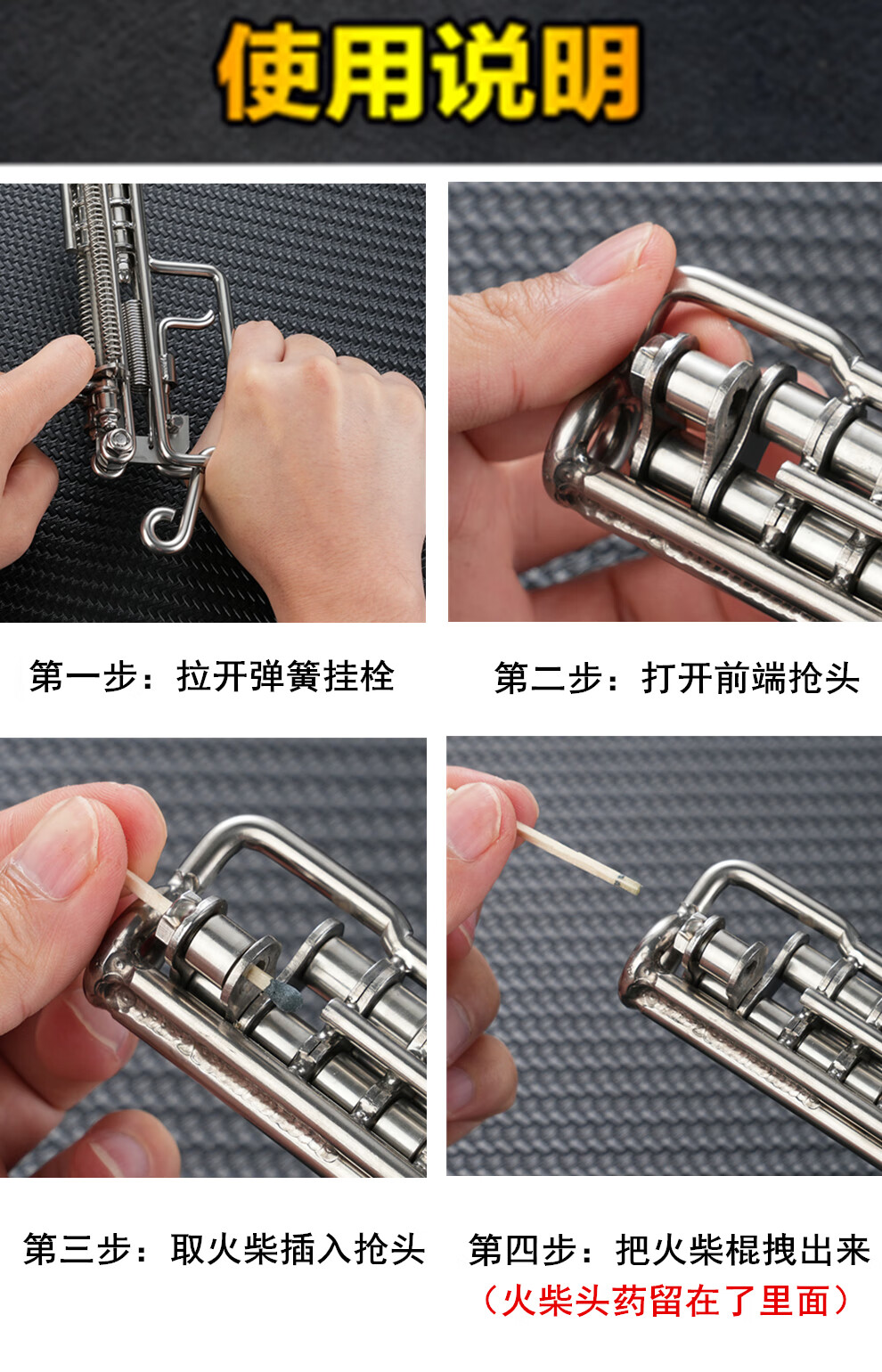 使用说明

第一步：拉开弹簧挂栓

第二步：打开前端抢头

第三步：取火柴插入抢头

第四步：把火柴棍拽出来
（火柴头药留在了里面）