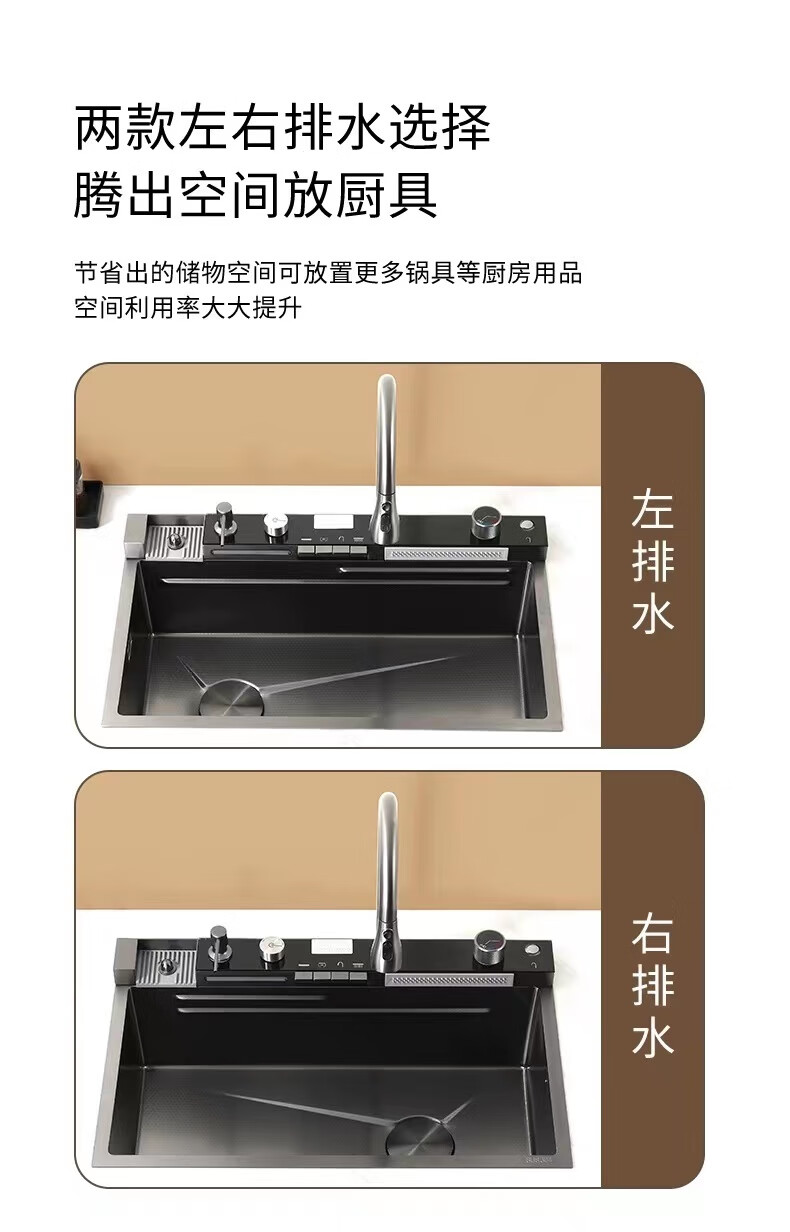 两款左右排水选择
腾出空间放厨具

节省出的储物空间可放置更多锅具等厨房用品
空间利用率大大提升

左排水

右排水