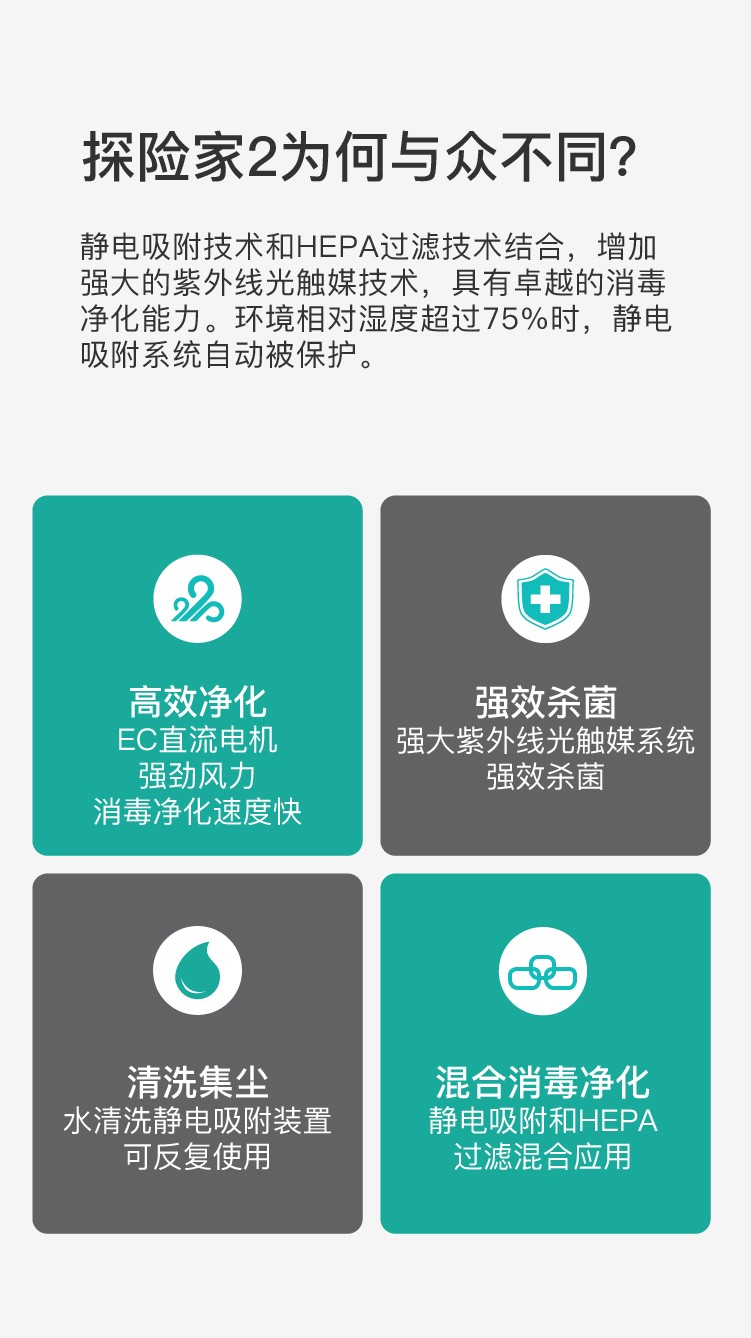 探险家2为何与众不同?

静电吸附技术和HEPA过滤技术结合，增加强大的紫外线光触媒技术，具有卓越的消毒净化能力。环境相对湿度超过75%时，静电吸附系统自动被保护。

高效净化
EC直流电机
强劲风力
消毒净化速度快

强效杀菌
强大紫外线光触媒系统
强效杀菌

清洗集尘
水清洗静电吸附装置
可反复使用

混合消毒净化
静电吸附和HEPA
过滤混合应用