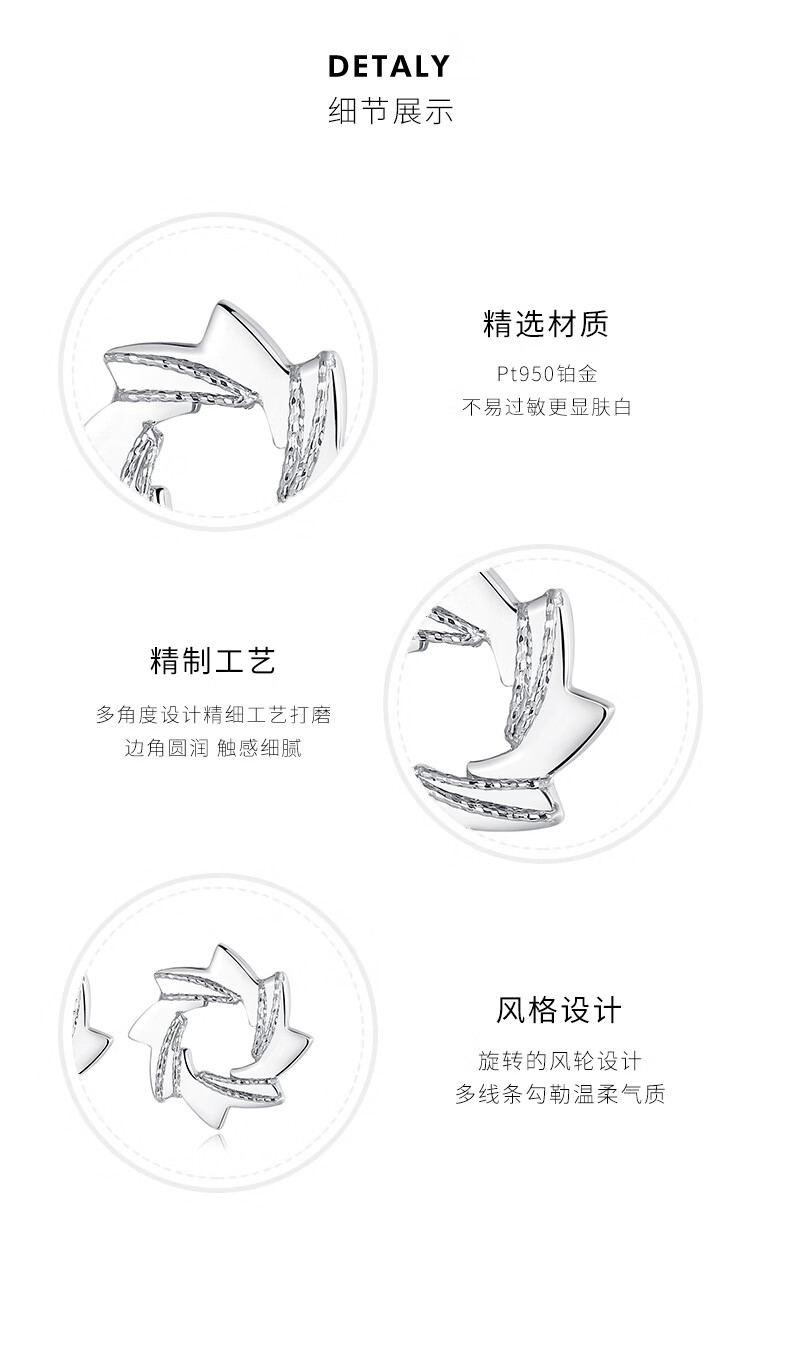 DETALY
细节展示

精选材质
Pt950铂金
不易过敏更显肤白

精制工艺
多角度设计精细工艺打磨
边角圆润 触感细腻

风格设计
旋转的风轮设计
多线条勾勒温柔气质