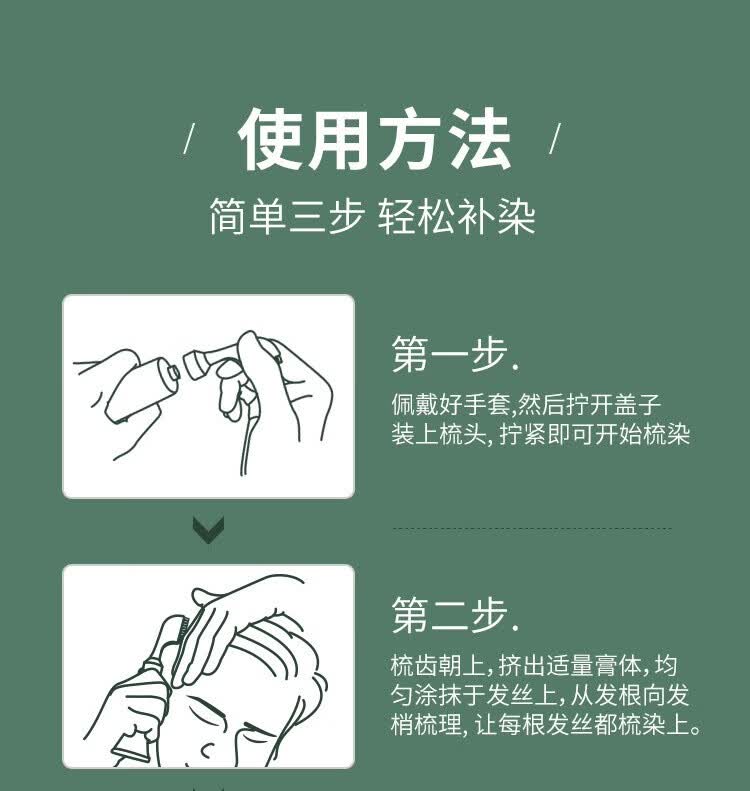 / 使用方法 /

简单三步 轻松补染

第一步.

佩戴好手套,然后拧开盖子装上梳头, 拧紧即可开始梳染

第二步.

梳齿朝上, 挤出适量膏体, 均匀涂抹于发丝上, 从发根向发梢梳理, 让每根发丝都梳染上。