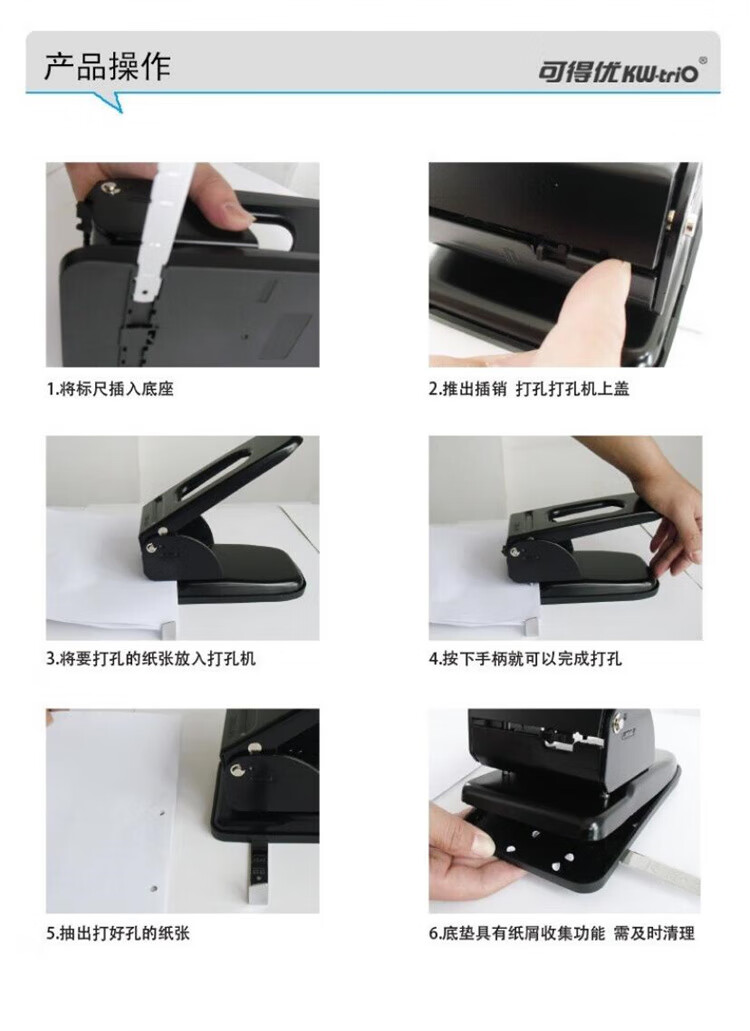 产品操作

可得优 KW-triO®

1.将标尺插入底座

2.推出插销 打孔打孔机上盖

3.将要打孔的纸张放入打孔机

4.按下手柄就可以完成打孔

5.抽出打好孔的纸张

6.底垫具有纸屑收集功能 需及时清理