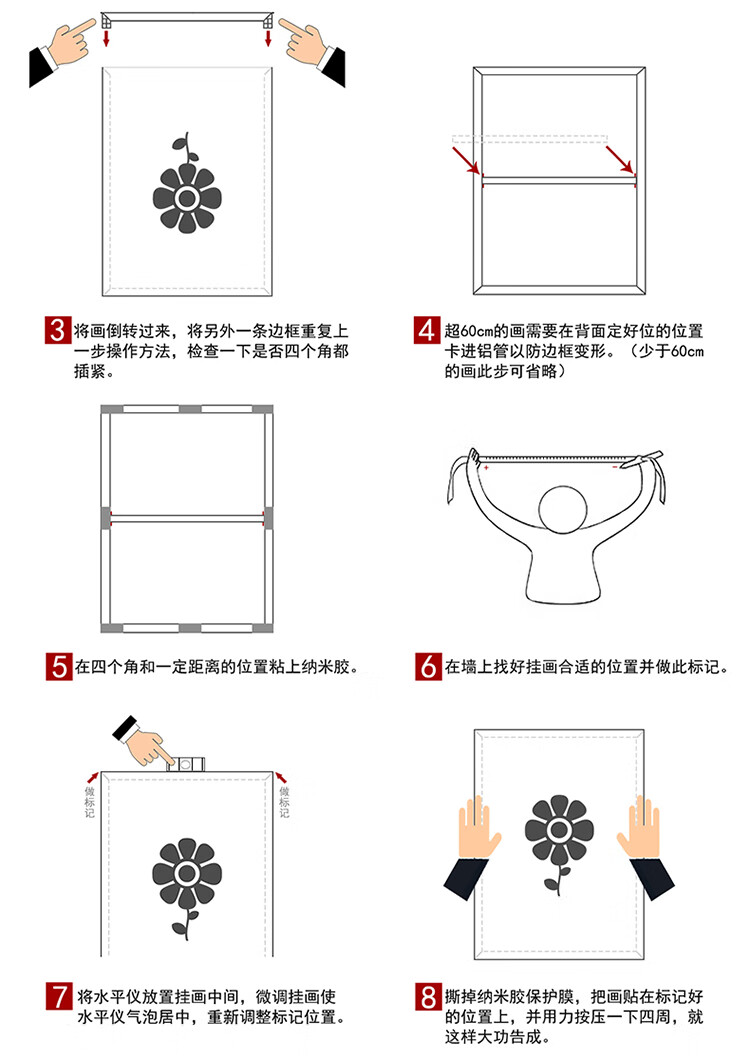 3 将画倒转过来，将另外一条边框重复上一步操作方法，检查一下是否四个角都插紧。

4 超60cm的画需要在背面定好位的位置卡进铝管以防边框变形。（少于60cm的画此步可省略）

5 在四个角和一定距离的位置粘上纳米胶。

6 在墙上找好挂画合适的位置并做此标记。

做标记

做标记

7 将水平仪放置挂画中间，微调挂画使水平仪气泡居中，重新调整标记位置。

8 撕掉纳米胶保护膜，把画贴在标记好的位置上，并用力按压一下四周，就这样大功告成。