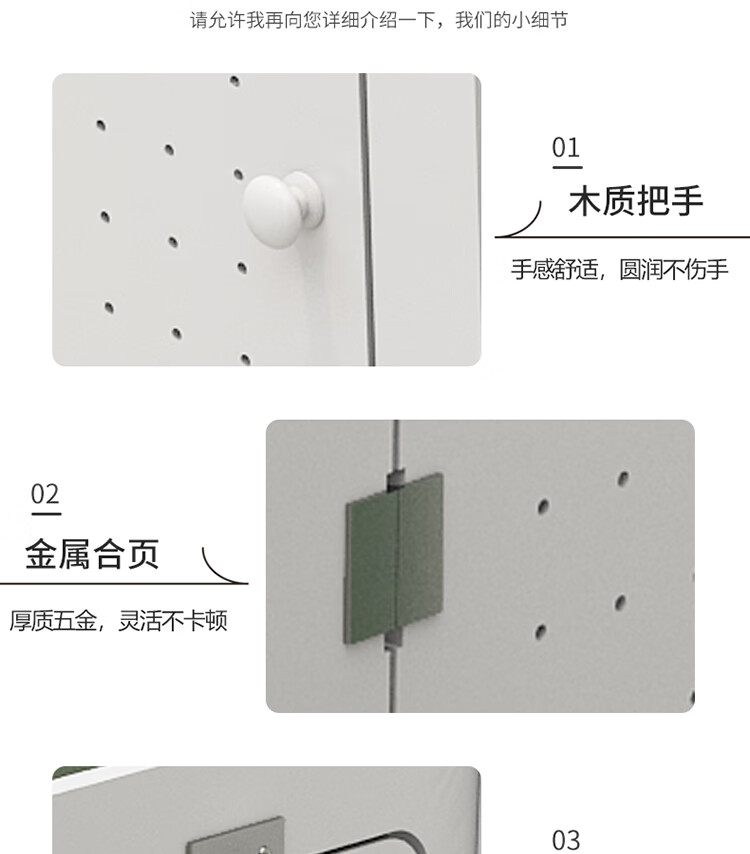 请允许我再向您详细介绍一下，我们的小细节

01

木质把手

手感舒适，圆润不伤手

02

金属合页

厚质五金，灵活不卡顿

03