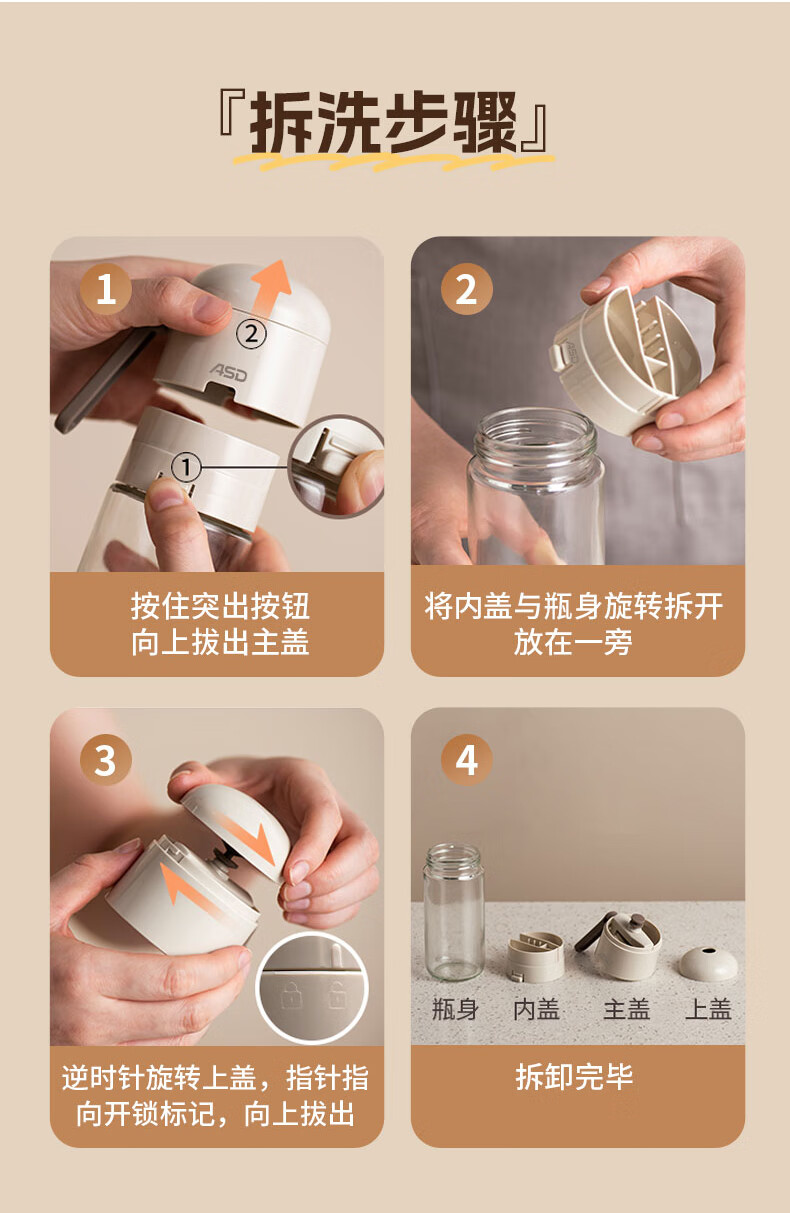 『拆洗步骤』

1
②
ASD
①
按住突出按钮
向上拔出主盖

2
将内盖与瓶身旋转拆开
放在一旁

3
逆时针旋转上盖，指针指向开锁标记，向上拔出

4
瓶身 内盖 主盖 上盖
拆卸完毕