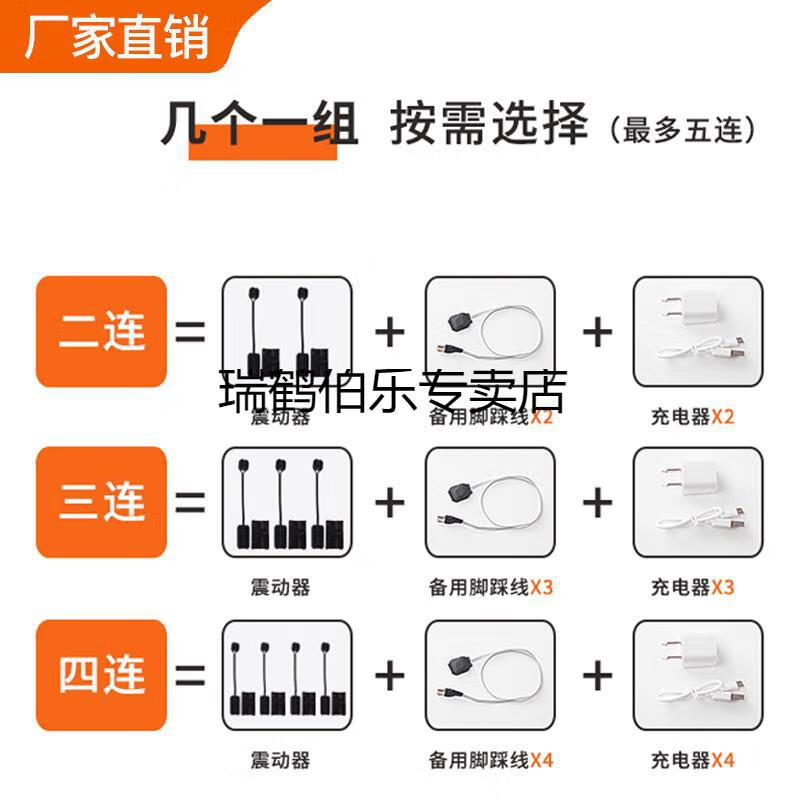 厂家直销

几个一组 按需选择（最多五连）

二连 = + +

瑞鹤伯乐专卖店

震动器 备用脚踩线X2 充电器X2

三连 = + +

震动器 备用脚踩线X3 充电器X3

四连 = + +

震动器 备用脚踩线X4 充电器X4