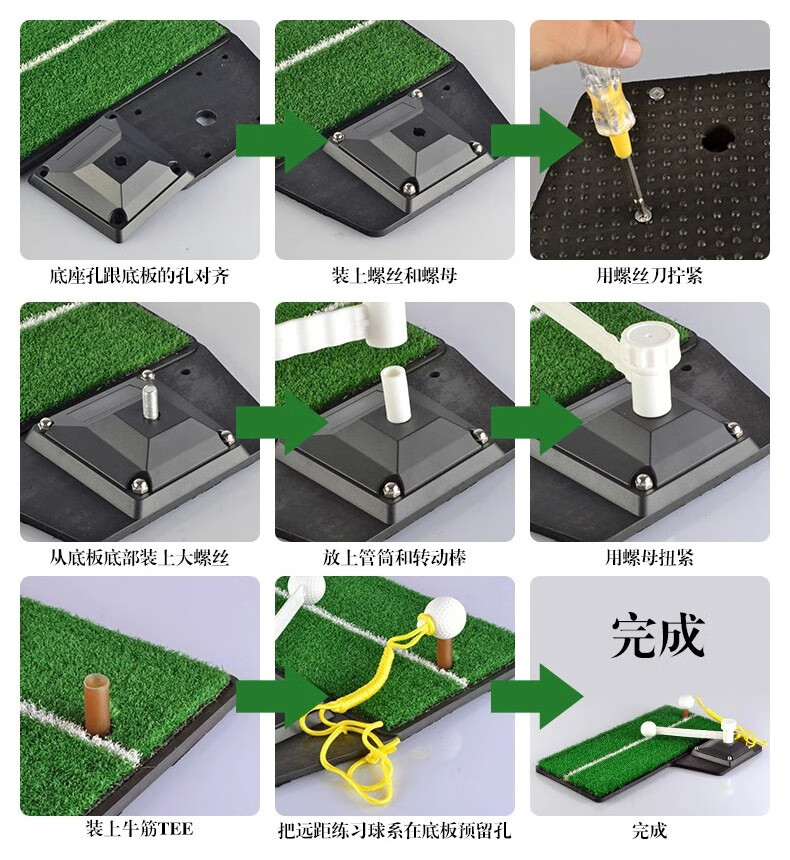 底座孔跟底板的孔对齐

装上螺丝和螺母

用螺丝刀拧紧

从底板底部装上大螺丝

放上管筒和转动棒

用螺母扭紧

装上牛筋TEE

把远距练习球系在底板预留孔

完成

完成