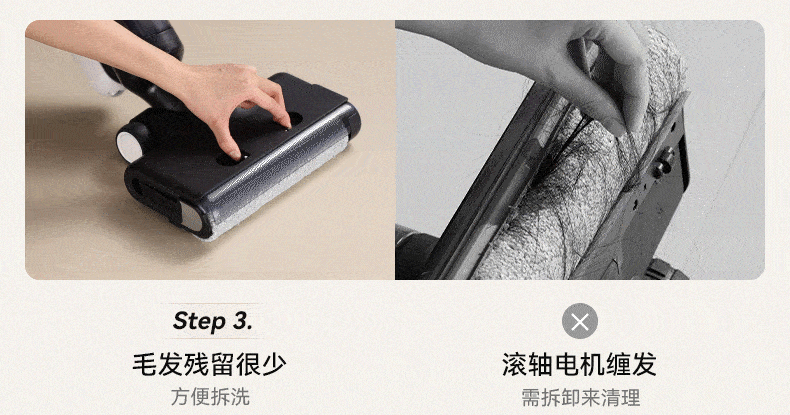 Step 3.
毛发残留很少
方便拆洗

滚轴电机缠发
需拆卸来清理