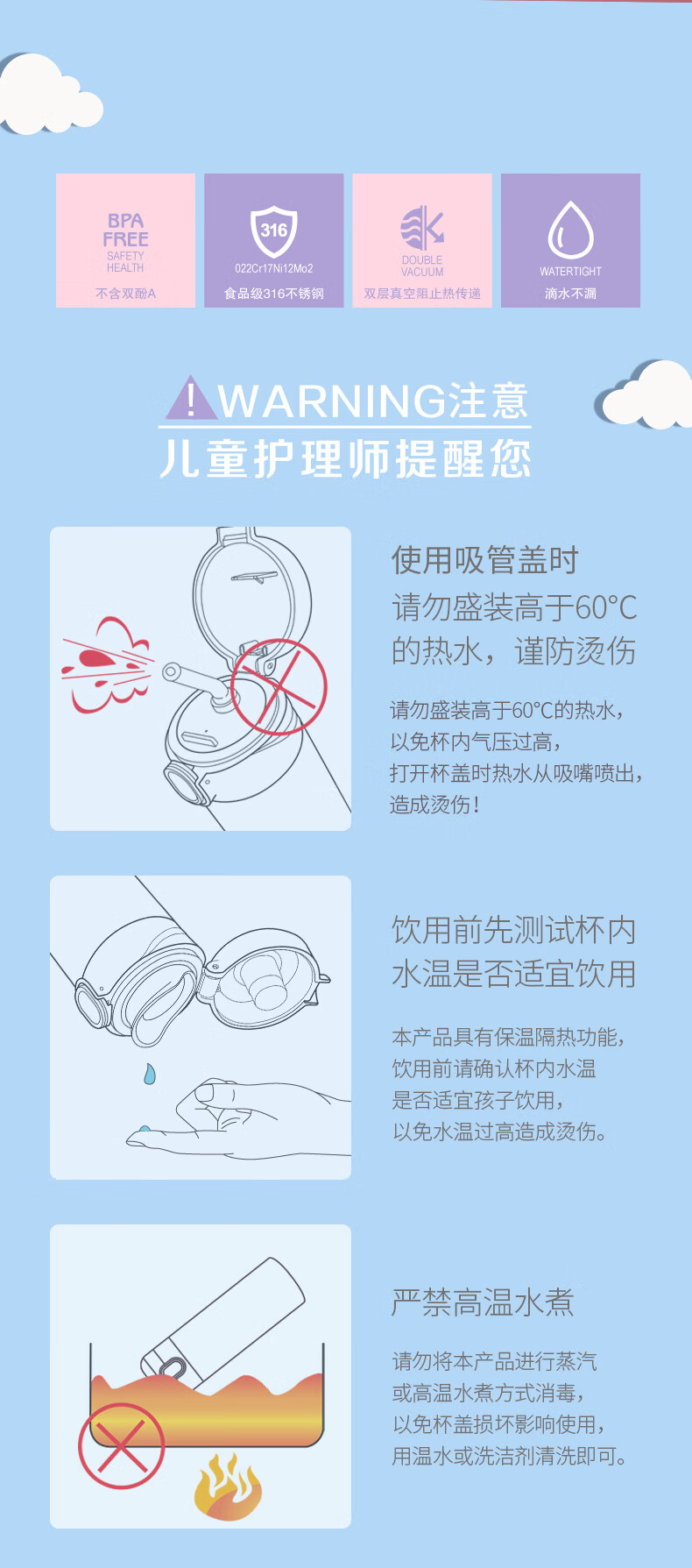 BPA FREE
SAFETY HEALTH
不含双酚A

316
022Cr17Ni12Mo2
食品级316不锈钢

DOUBLE VACUUM
双层真空阻止热传递

WATERTIGHT
滴水不漏

! WARNING注意
儿童护理师提醒您

使用吸管盖时
请勿盛装高于60°C
的热水，谨防烫伤

请勿盛装高于60°C的热水，
以免杯内气压过高，
打开杯盖时热水从吸嘴喷出，
造成烫伤！

饮用前先测试杯内
水温是否适宜饮用

本产品具有保温隔热功能，
饮用前请确认杯内水温
是否适宜孩子饮用，
以免水温过高造成烫伤。

严禁高温水煮

请勿将本产品进行蒸汽
或高温水煮方式消毒，
以免杯盖损坏影响使用，
用温水或洗洁剂清洗即可。