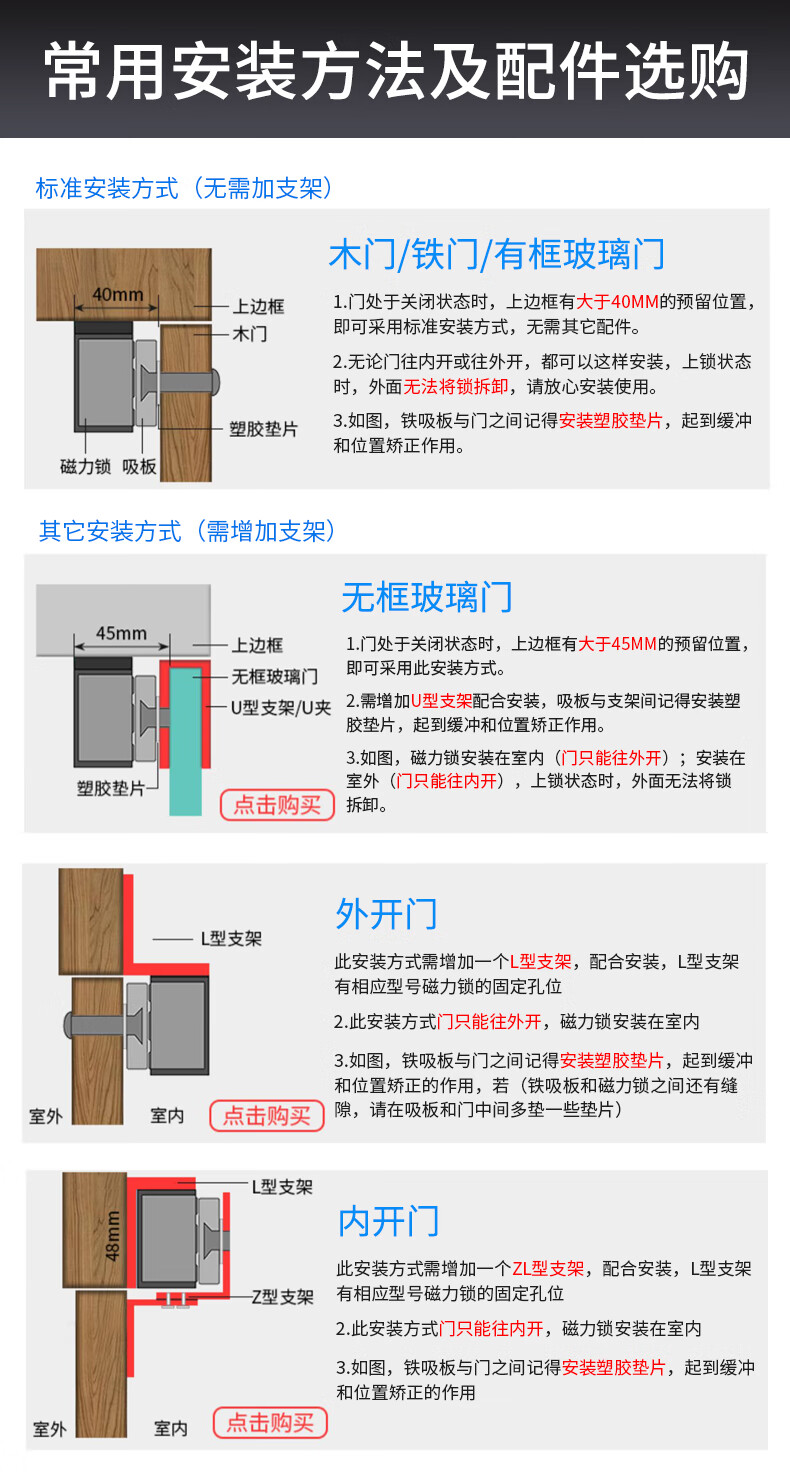 常用安装方法及配件选购

标准安装方式（无需加支架）

40mm
上边框
木门
塑胶垫片
磁力锁 吸板

木门/铁门/有框玻璃门

1.门处于关闭状态时，上边框有大于40MM的预留位置，即可采用标准安装方式，无需其它配件。

2.无论门往内开或往外开，都可以这样安装，上锁状态时，外面无法将锁拆卸，请放心安装使用。

3.如图，铁吸板与门之间记得安装塑胶垫片，起到缓冲和位置矫正作用。

其它安装方式（需增加支架）

45mm
上边框
无框玻璃门
U型支架/U夹
塑胶垫片
点击购买

无框玻璃门

1.门处于关闭状态时，上边框有大于45MM的预留位置，即可采用此安装方式。

2.需增加U型支架配合安装，吸板与支架间记得安装塑胶垫片，起到缓冲和位置矫正作用。

3.如图，磁力锁安装在室内（门只能往外开）；安装在室外（门只能往内开），上锁状态时，外面无法将锁拆卸。

L型支架
室外 室内
点击购买

外开门

此安装方式需增加一个L型支架，配合安装，L型支架有相应型号磁力锁的固定孔位

2.此安装方式门只能往外开，磁力锁安装在室内

3.如图，铁吸板与门之间记得安装塑胶垫片，起到缓冲和位置矫正的作用，若（铁吸板和磁力锁之间还有缝隙，请在吸板和门中间多垫一些垫片）

L型支架
48mm
Z型支架
室外 室内
点击购买

内开门

此安装方式需增加一个ZL型支架，配合安装，L型支架有相应型号磁力锁的固定孔位

2.此安装方式门只能往内开，磁力锁安装在室内

3.如图，铁吸板与门之间记得安装塑胶垫片，起到缓冲和位置矫正的作用