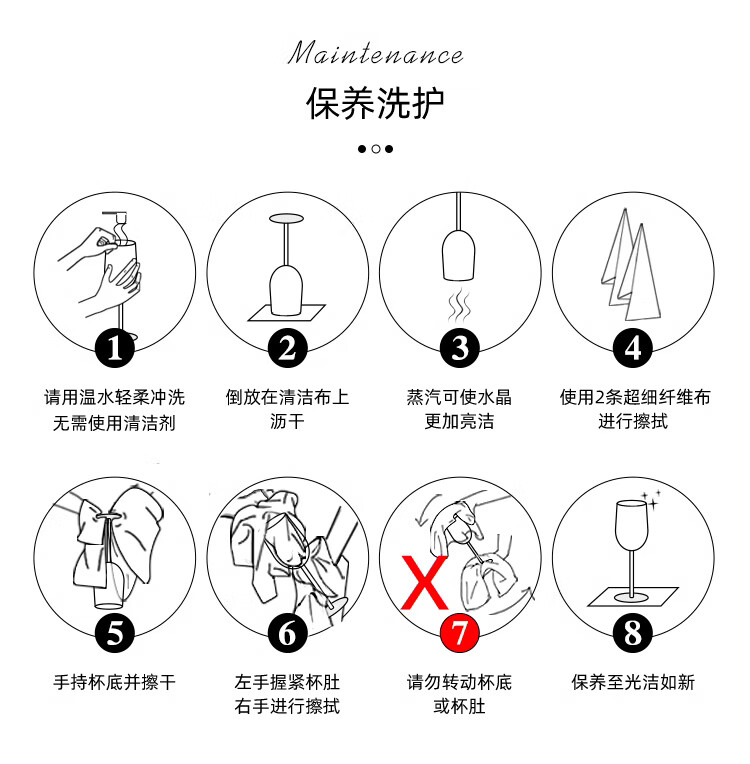 Maintenance
保养洗护

1
请用温水轻柔冲洗
无需使用清洁剂

2
倒放在清洁布上
沥干

3
蒸汽可使水晶
更加亮洁

4
使用2条超细纤维布
进行擦拭

5
手持杯底并擦干

6
左手握紧杯肚
右手进行擦拭

X
7
请勿转动杯底
或杯肚

8
保养至光洁如新