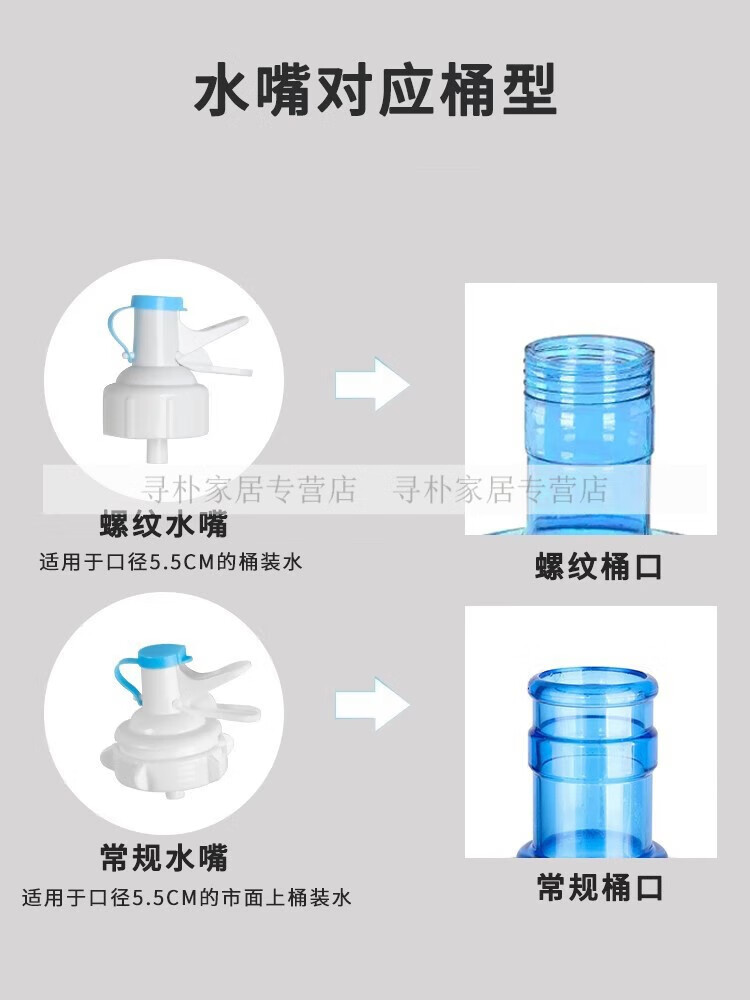 水嘴对应桶型

寻朴家居专营店 寻朴家居专营店

螺纹水嘴
适用于口径5.5CM的桶装水

螺纹桶口

常规水嘴
适用于口径5.5CM的市面上桶装水

常规桶口