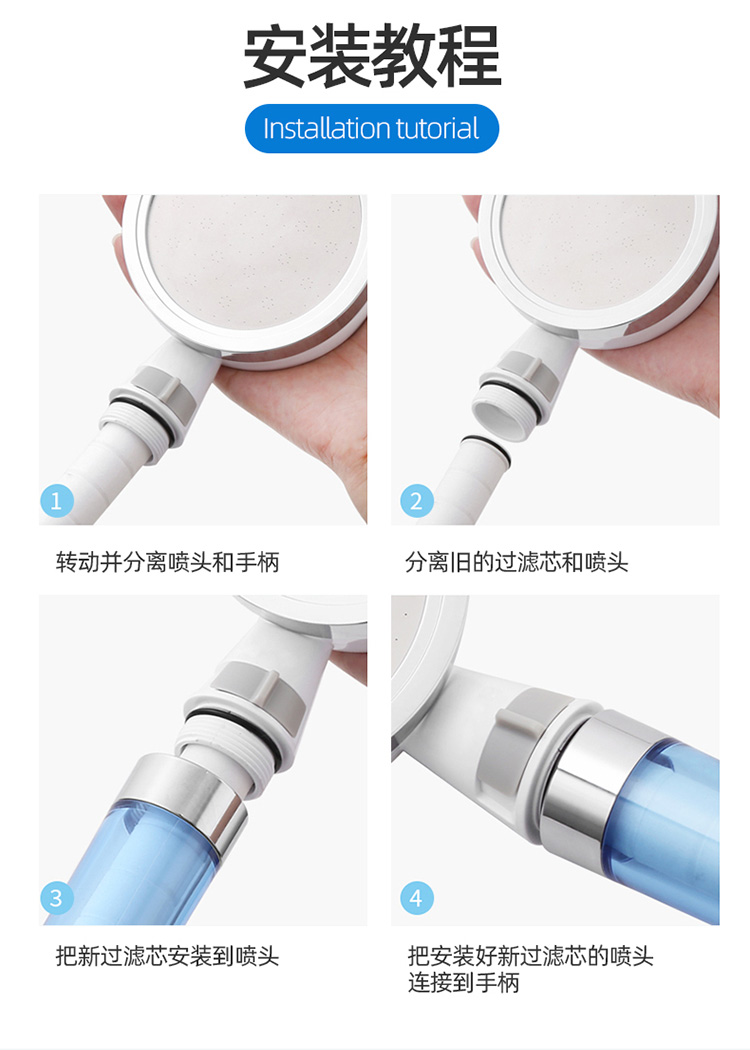 安装教程

Installation tutorial

1

转动并分离喷头和手柄

2

分离旧的过滤芯和喷头

3

把新过滤芯安装到喷头

4

把安装好新过滤芯的喷头连接到手柄